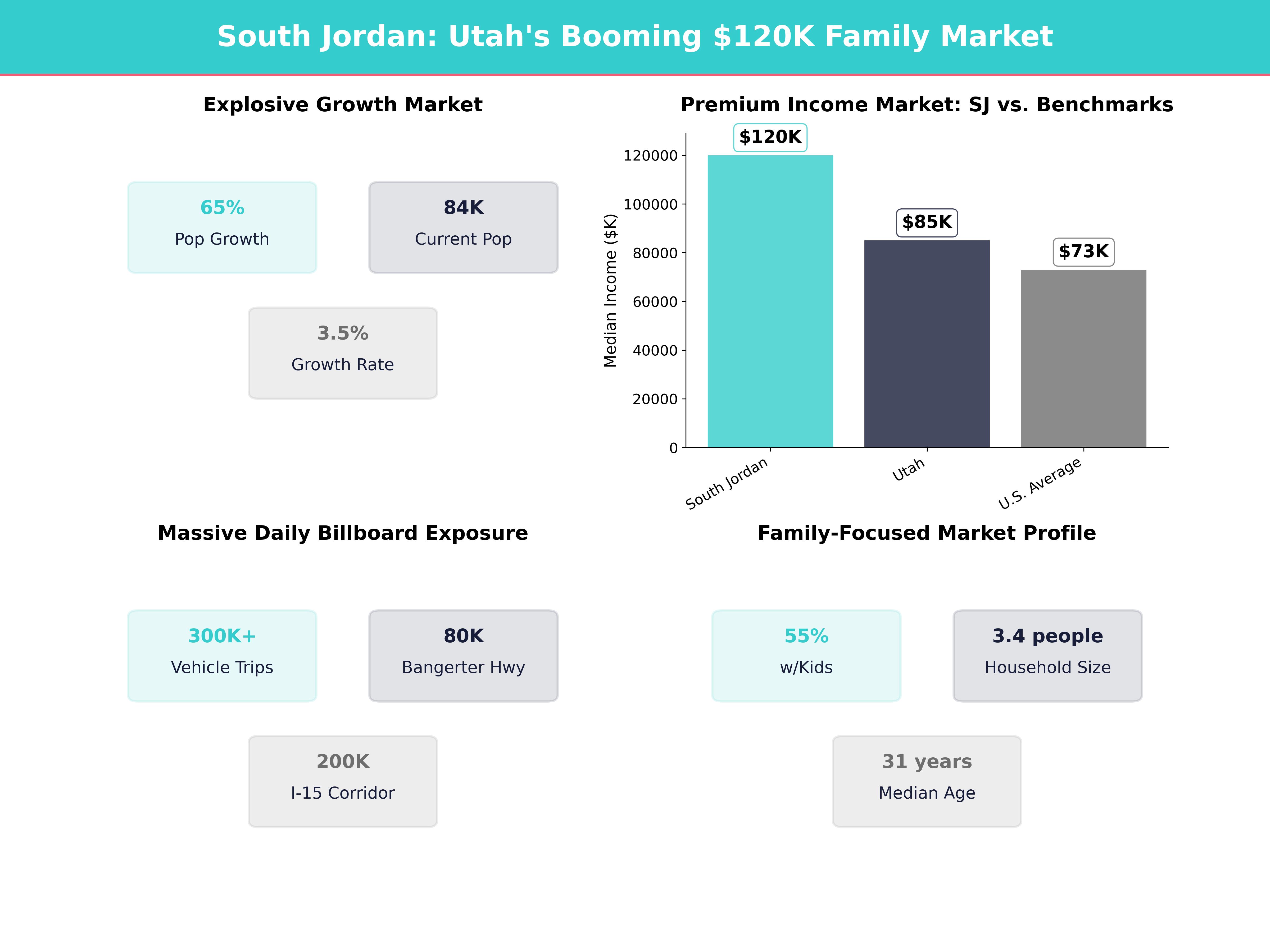 South Jordan: Utah's Booming $120K Family Market

Explosive Growth Market

65%
Pop Growth

84K
Current Pop

3.5%
Growth Rate

Premium Income Market: SJ vs. Benchmarks

Median Income ($K)

120000
100000
80000
60000
40000
20000
0

$120K
$85K
$73K

South Jordan
Utah
U.S. Average

Massive Daily Billboard Exposure

300K+
Vehicle Trips

80K
Bangerter Hwy

200K
I-15 Corridor

Family-Focused Market Profile

55%
w/Kids

3.4 people
Household Size

31 years
Median Age