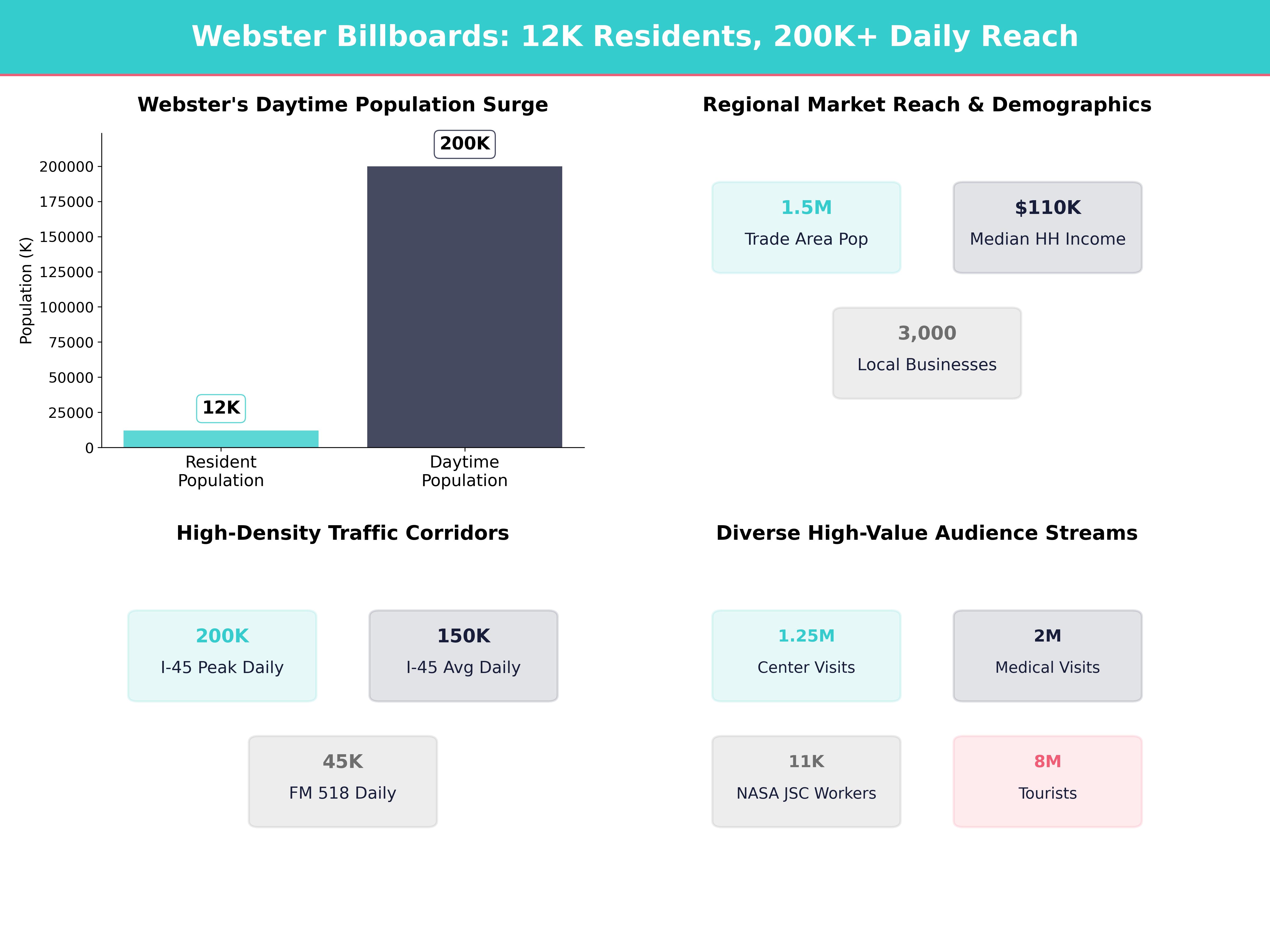 Webster Billboards: 12K Residents, 200K+ Daily Reach

Webster's Daytime Population Surge

Population (K)

200000
175000
150000
125000
100000
75000
50000
25000
0

12K
200K

Resident Population
Daytime Population

Regional Market Reach & Demographics

1.5M
Trade Area Pop

$110K
Median HH Income

3,000
Local Businesses

High-Density Traffic Corridors

200K
I-45 Peak Daily

150K
I-45 Avg Daily

45K
FM 518 Daily

Diverse High-Value Audience Streams

1.25M
Center Visits

2M
Medical Visits

11K
NASA JSC Workers

8M
Tourists