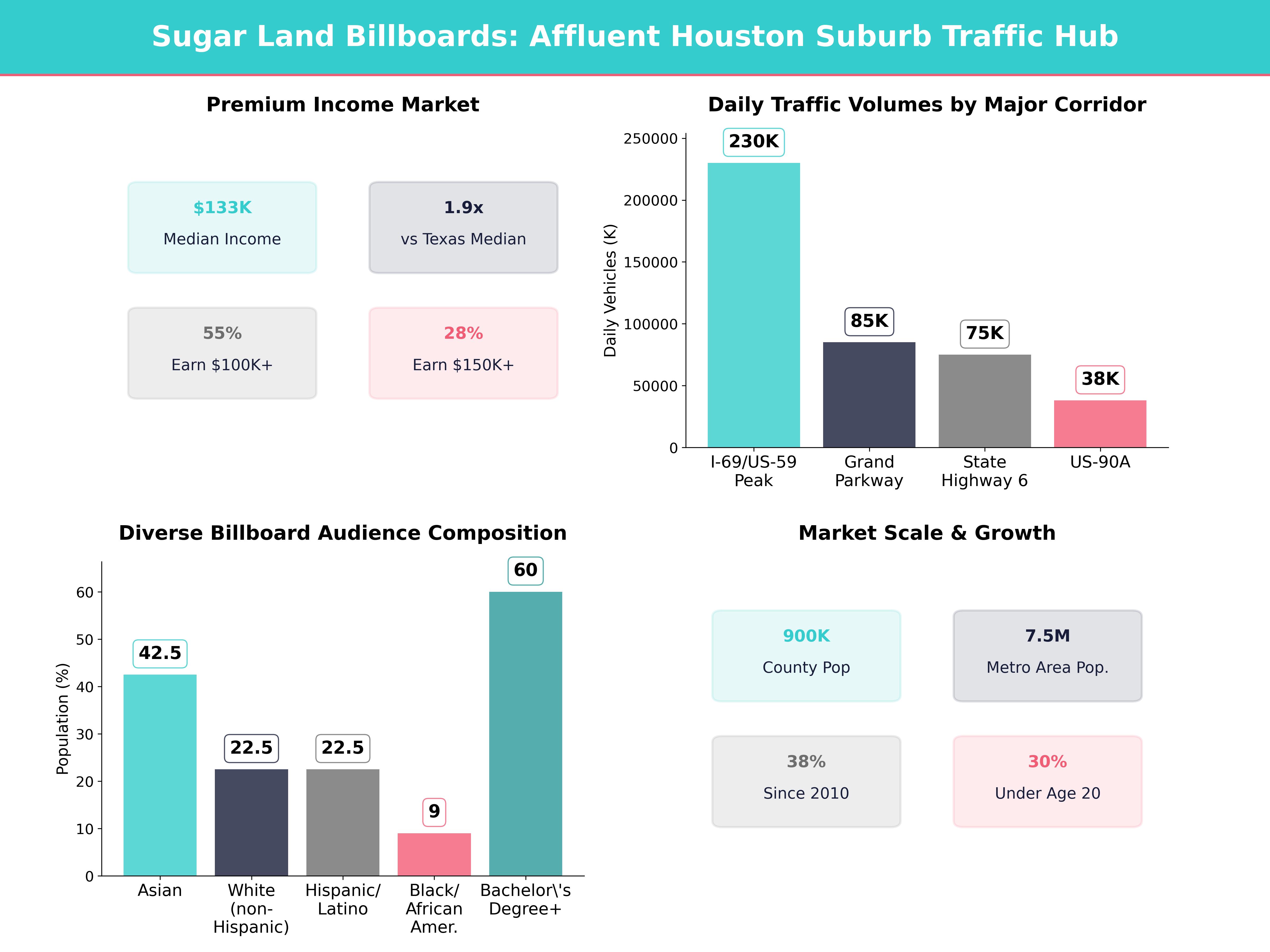 Sugar Land Billboards: Affluent Houston Suburb Traffic Hub

Premium Income Market

$133K
Median Income

1.9x
vs Texas Median

55%
Earn $100K+

28%
Earn $150K+

Daily Traffic Volumes by Major Corridor

Daily Vehicles (K)

250000
200000
150000
100000
50000
0

230K
85K
75K
38K

I-69/US-59 Peak
Grand Parkway
State Highway 6
US-90A

Diverse Billboard Audience Composition

Population (%)

60
50
40
30
20
10
0

42.5
22.5
22.5
9
60

Asian
White (non-Hispanic)
Hispanic/ Latino
Black/ African Amer.
Bachelor\'s Degree+

Market Scale & Growth

900K
County Pop

7.5M
Metro Area Pop.

38%
Since 2010

30%
Under Age 20