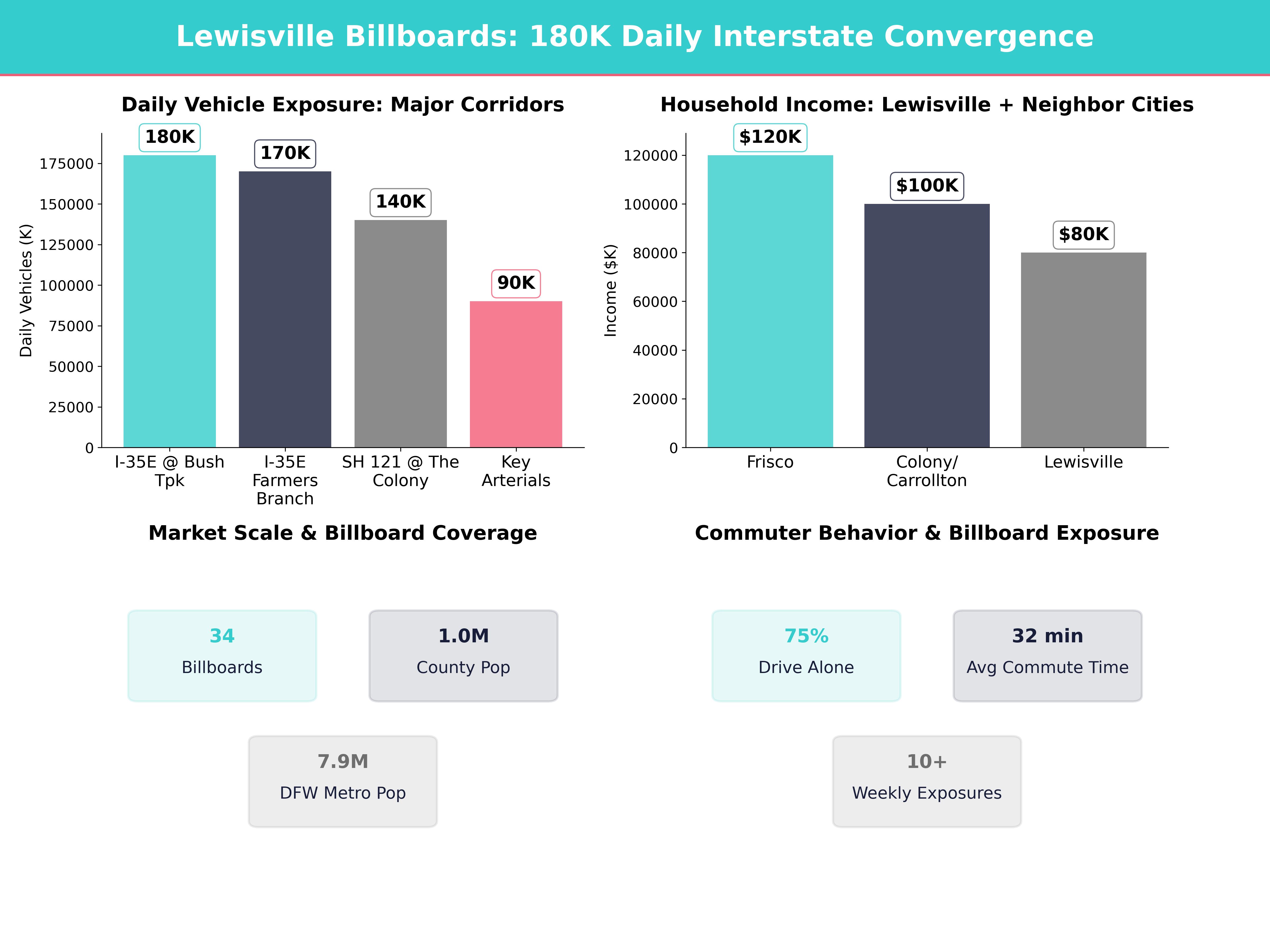 Lewisville Billboards: 180K Daily Interstate Convergence

Daily Vehicle Exposure: Major Corridors

Daily Vehicles (K)

175000
150000
125000
100000
75000
50000
25000
0

180K
170K
140K
90K

I-35E @ Bush Tpk
I-35E Farmers Branch
SH 121 @ The Colony
Key Arterials

Household Income: Lewisville + Neighbor Cities

Income ($K)

120000
100000
80000
60000
40000
20000
0

$120K
$100K
$80K

Frisco
Colony/ Carrollton
Lewisville

Market Scale & Billboard Coverage

34
Billboards

1.0M
County Pop

7.9M
DFW Metro Pop

Commuter Behavior & Billboard Exposure

75%
Drive Alone

32 min
Avg Commute Time

10+
Weekly Exposures