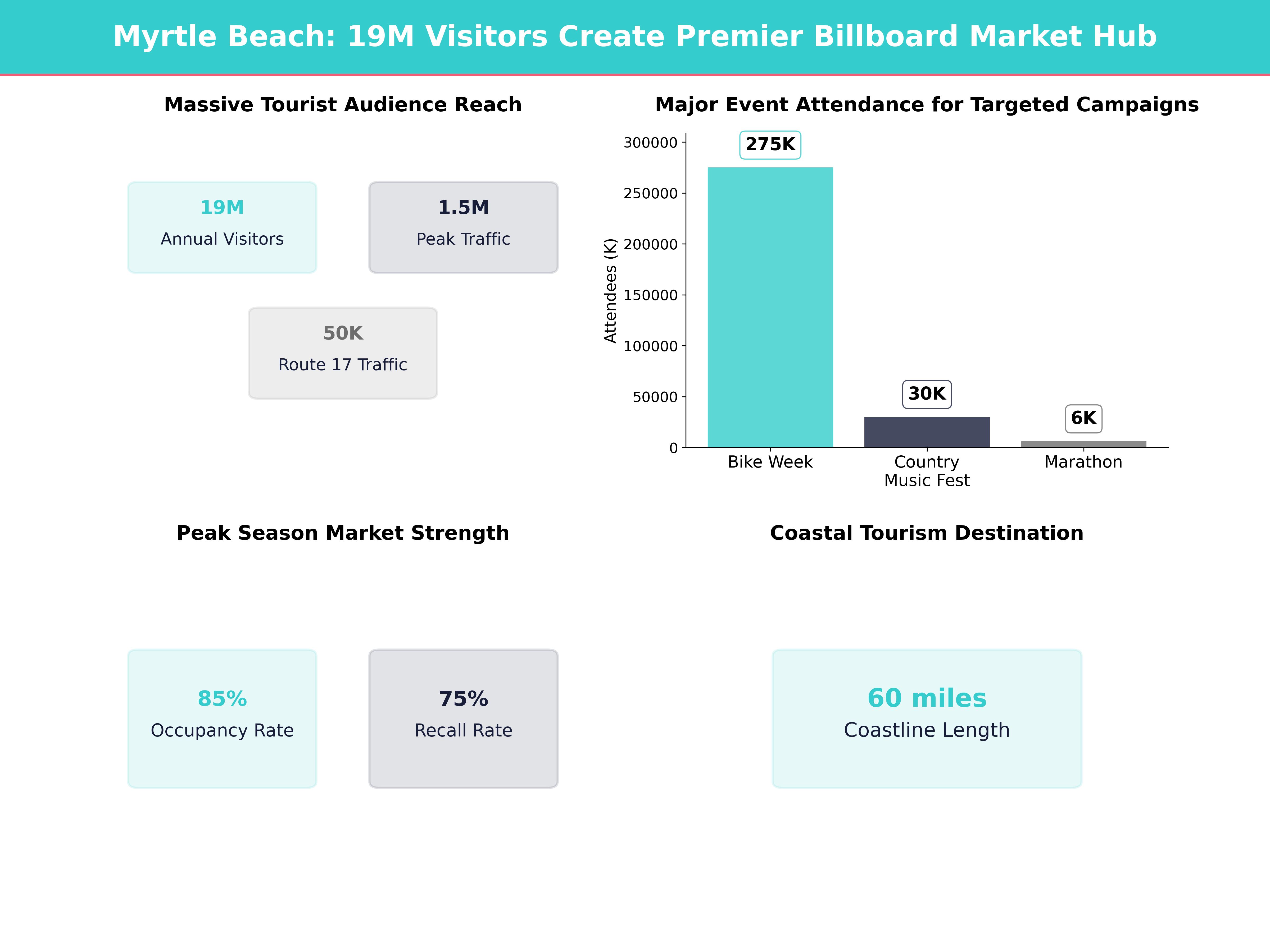 Myrtle Beach: 19M Visitors Create Premier Billboard Market Hub

Massive Tourist Audience Reach

19M
Annual Visitors

1.5M
Peak Traffic

50K
Route 17 Traffic

Major Event Attendance for Targeted Campaigns

Attendees (K)

300000
250000
200000
150000
100000
50000
0

275K
30K
6K

Bike Week
Country Music Fest
Marathon

Peak Season Market Strength

85%
Occupancy Rate

75%
Recall Rate

Coastal Tourism Destination

60 miles
Coastline Length