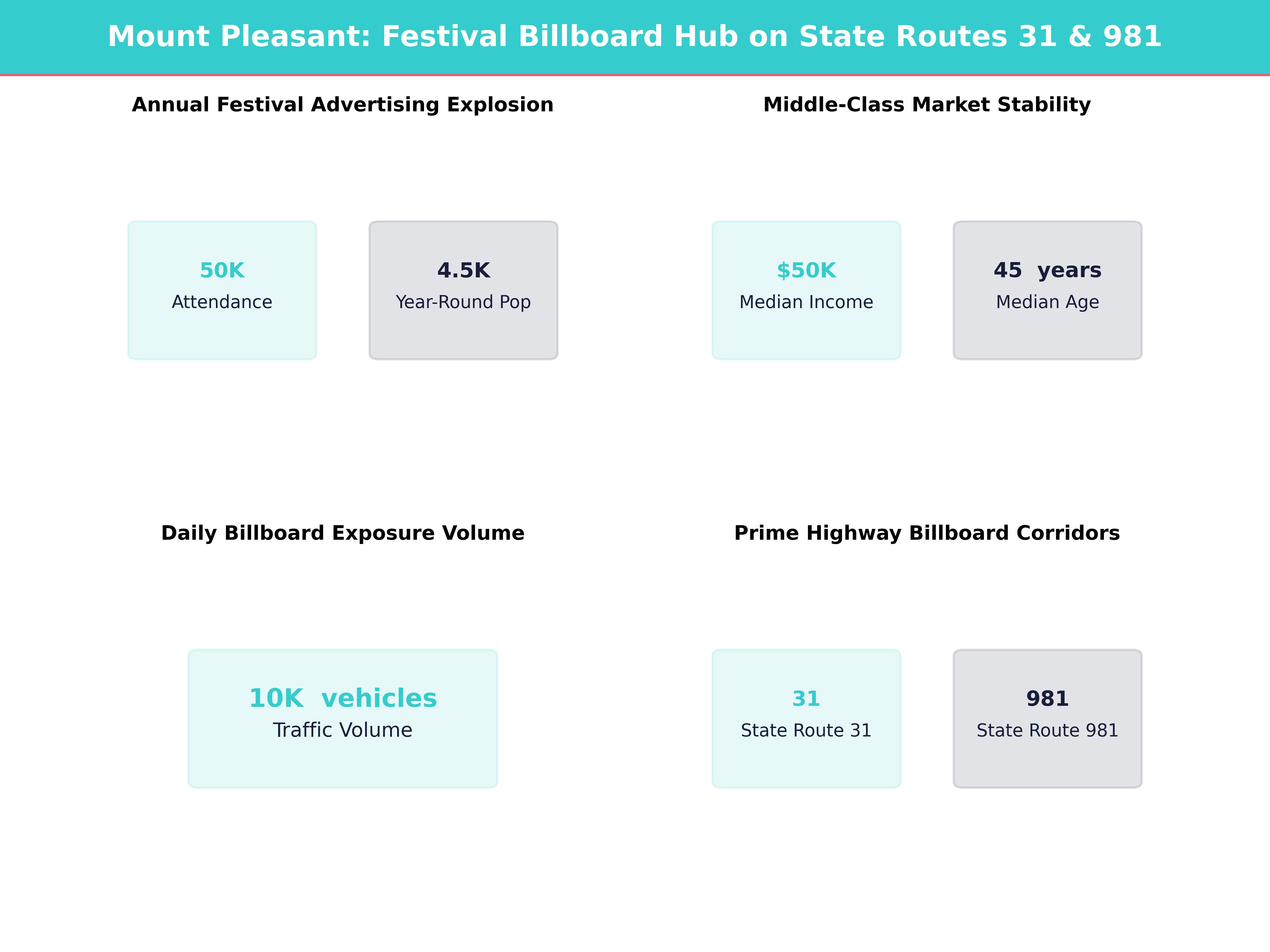 Mount Pleasant: Festival Billboard Hub on State Routes 31 & 981

Annual Festival Advertising Explosion

50K
Attendance

4.5K
Year-Round Pop

Middle-Class Market Stability

$50K
Median Income

45 years
Median Age

Daily Billboard Exposure Volume

10K vehicles
Traffic Volume

Prime Highway Billboard Corridors

31
State Route 31

981
State Route 981