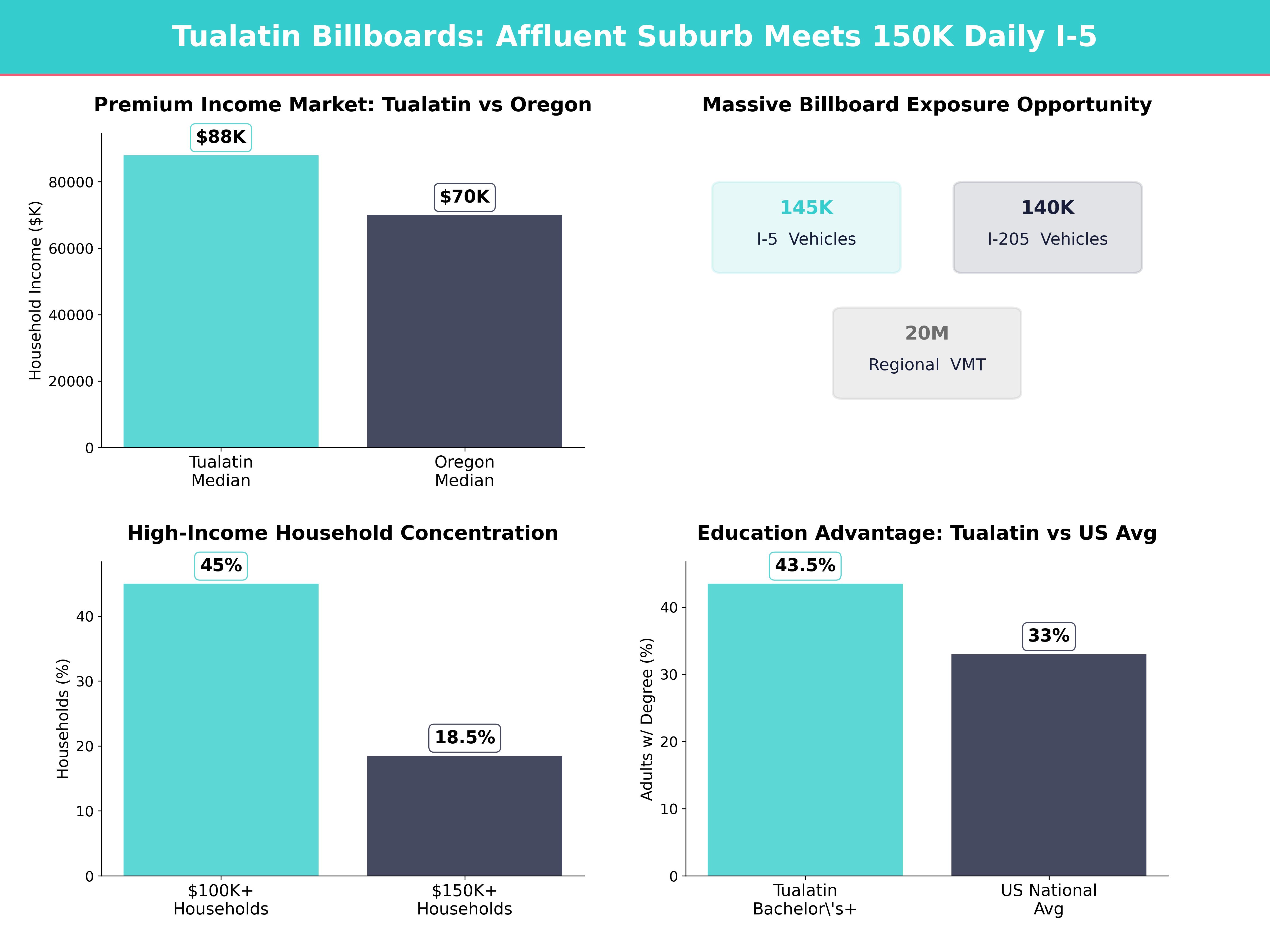 Tualatin Billboards: Affluent Suburb Meets 150K Daily I-5

Premium Income Market: Tualatin vs Oregon

Household Income ($K)

80000
60000
40000
20000
0

$88K
$70K

Tualatin Median
Oregon Median

Massive Billboard Exposure Opportunity

145K
I-5 Vehicles

140K
I-205 Vehicles

20M
Regional VMT

High-Income Household Concentration

Households (%)

40
30
20
10
0

45%
18.5%

$100K+ Households
$150K+ Households

Education Advantage: Tualatin vs US Avg

Adults w/ Degree (%)

40
30
20
10
0

43.5%
33%

Tualatin Bachelor\'s+
US National Avg