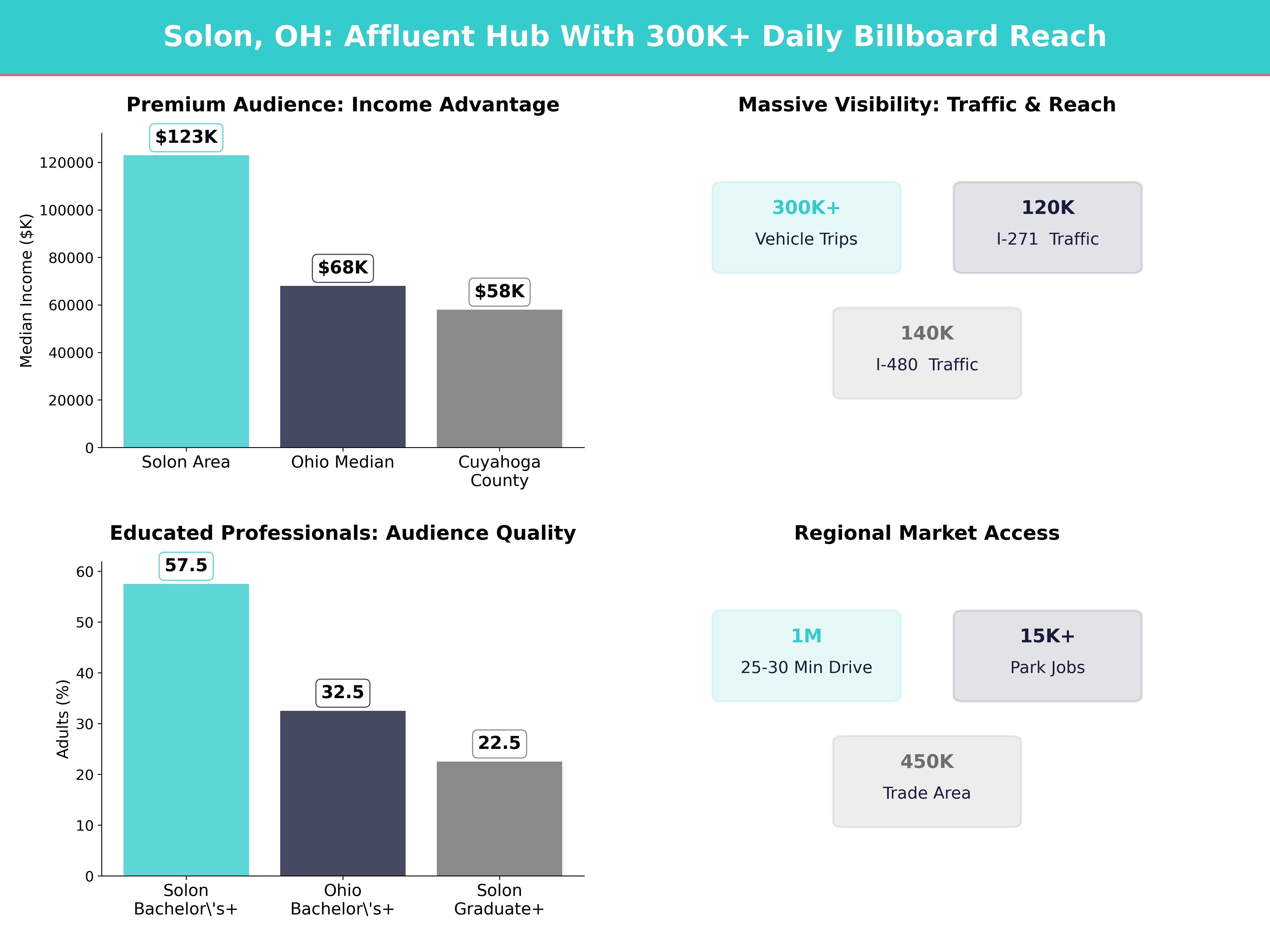 Solon, OH: Affluent Hub With 300K+ Daily Billboard Reach

Premium Audience: Income Advantage

Median Income ($K)

120000
100000
80000
60000
40000
20000
0

$123K
$68K
$58K

Solon Area
Ohio Median
Cuyahoga County

Massive Visibility: Traffic & Reach

300K+
Vehicle Trips

120K
I-271 Traffic

140K
I-480 Traffic

Educated Professionals: Audience Quality

Adults (%)

60
50
40
30
20
10
0

57.5
32.5
22.5

Solon Bachelor\'s+
Ohio Bachelor\'s+
Solon Graduate+

Regional Market Access

1M
25-30 Min Drive

15K+
Park Jobs

450K
Trade Area