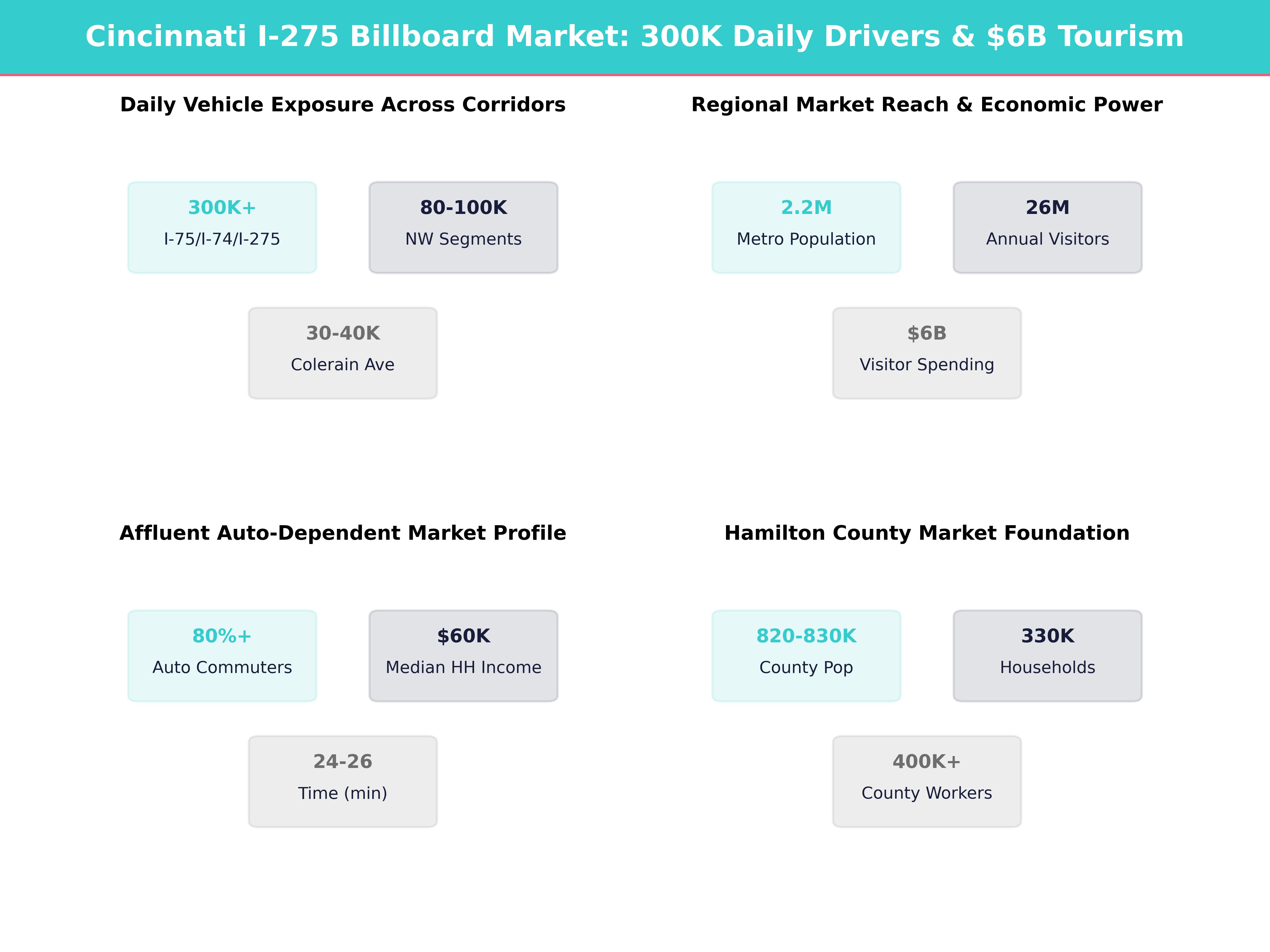 Cincinnati I-275 Billboard Market: 300K Daily Drivers & \$6B Tourism

Daily Vehicle Exposure Across Corridors

300K+
I-75/I-74/I-275

80-100K
NW Segments

30-40K
Colerain Ave

Regional Market Reach & Economic Power

2.2M
Metro Population

26M
Annual Visitors

\$6B
Visitor Spending

Affluent Auto-Dependent Market Profile

80%+
Auto Commuters

\$60K
Median HH Income

24-26
Time (min)

Hamilton County Market Foundation

820-830K
County Pop

330K
Households

400K+
County Workers