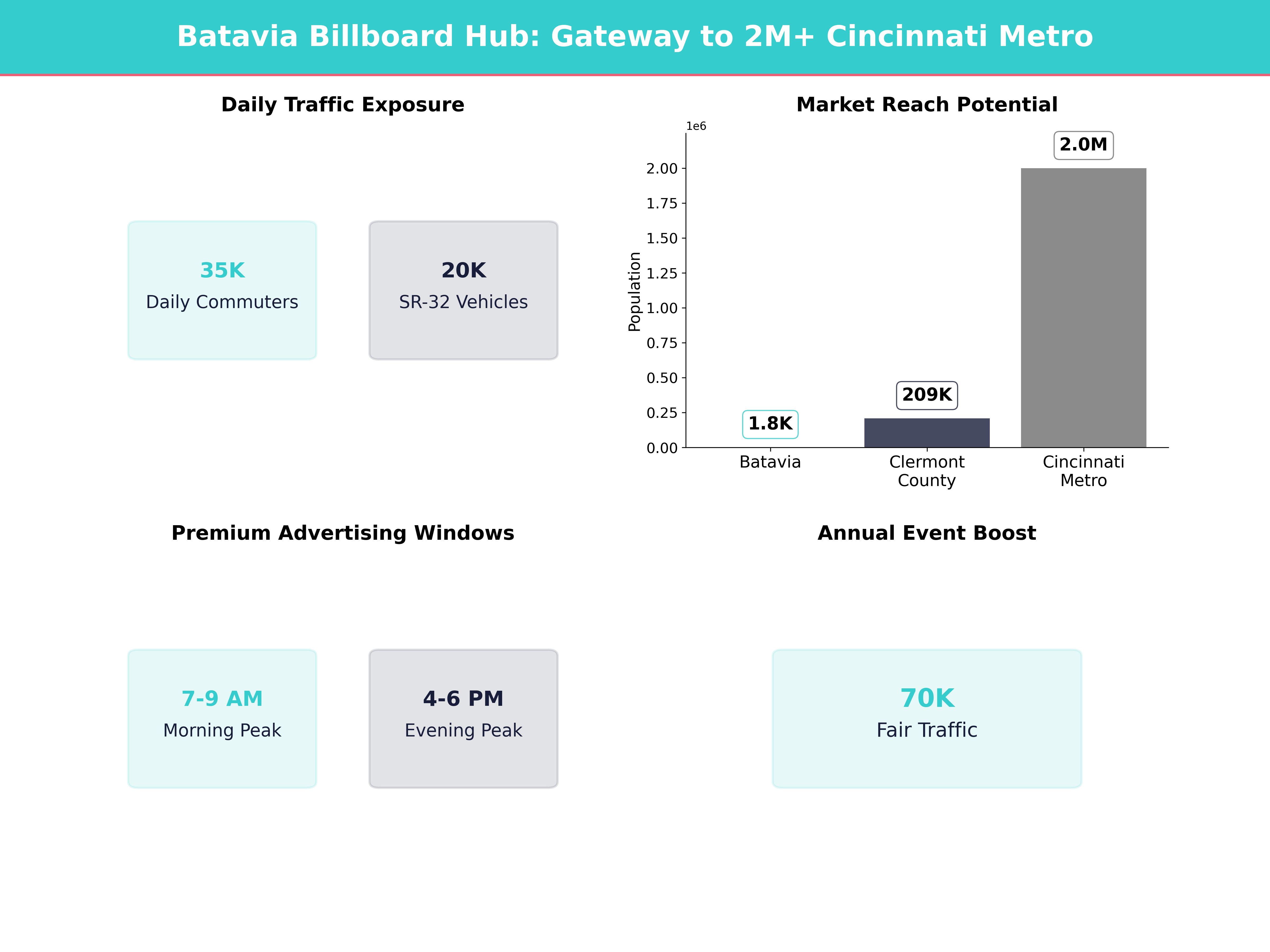 Batavia Billboard Hub: Gateway to 2M+ Cincinnati Metro

Daily Traffic Exposure

35K
Daily Commuters

20K
SR-32 Vehicles

Market Reach Potential

1e6

Population

2.00
1.75
1.50
1.25
1.00
0.75
0.50
0.25
0.00

1.8K
209K
2.0M

Batavia
Clermont County
Cincinnati Metro

Premium Advertising Windows

7-9 AM
Morning Peak

4-6 PM
Evening Peak

Annual Event Boost

70K
Fair Traffic