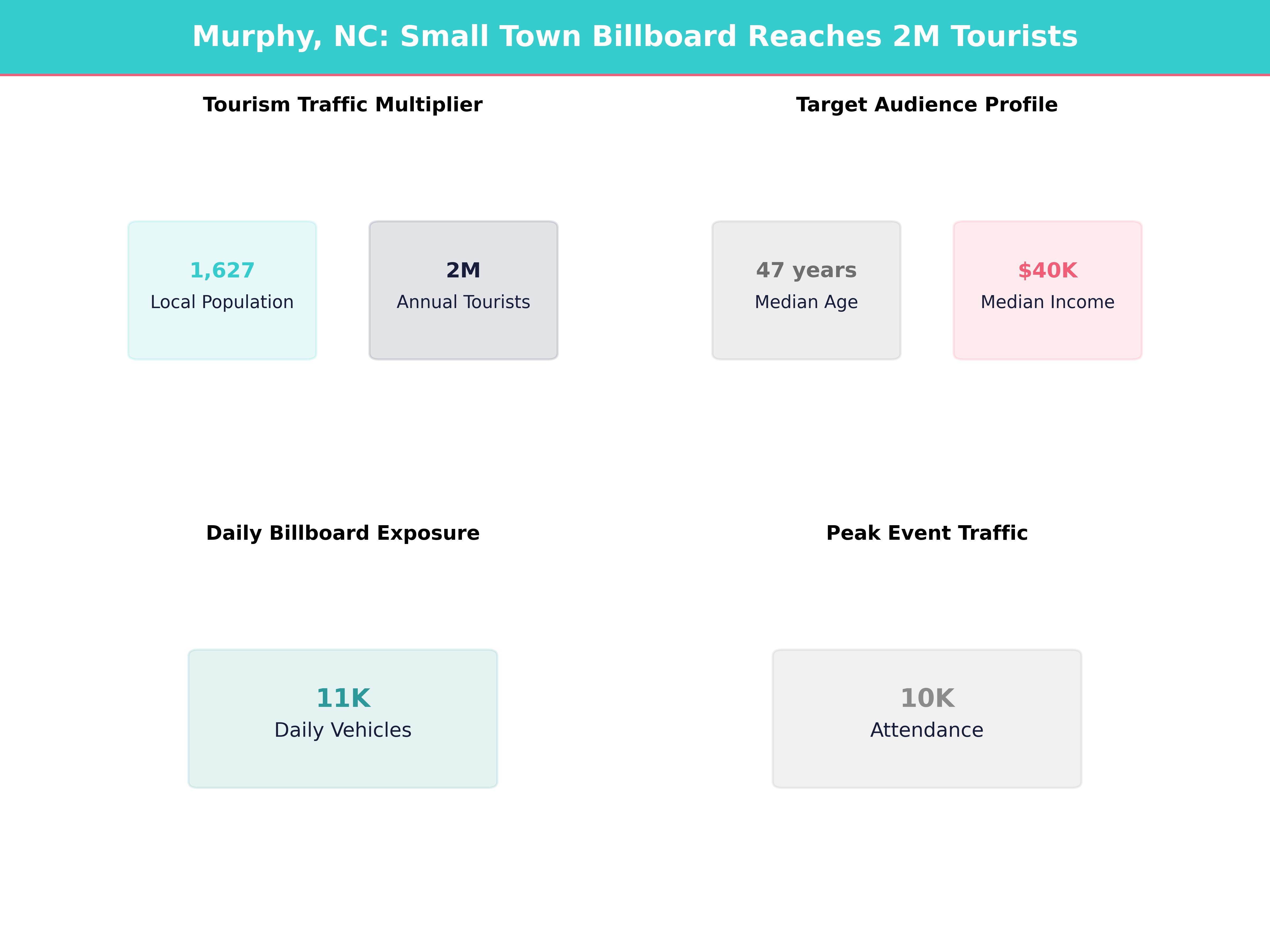 Murphy, NC: Small Town Billboard Reaches 2M Tourists

Tourism Traffic Multiplier

1,627
Local Population

2M
Annual Tourists

Target Audience Profile

47 years
Median Age

$40K
Median Income

Daily Billboard Exposure

11K
Daily Vehicles

Peak Event Traffic

10K
Attendance