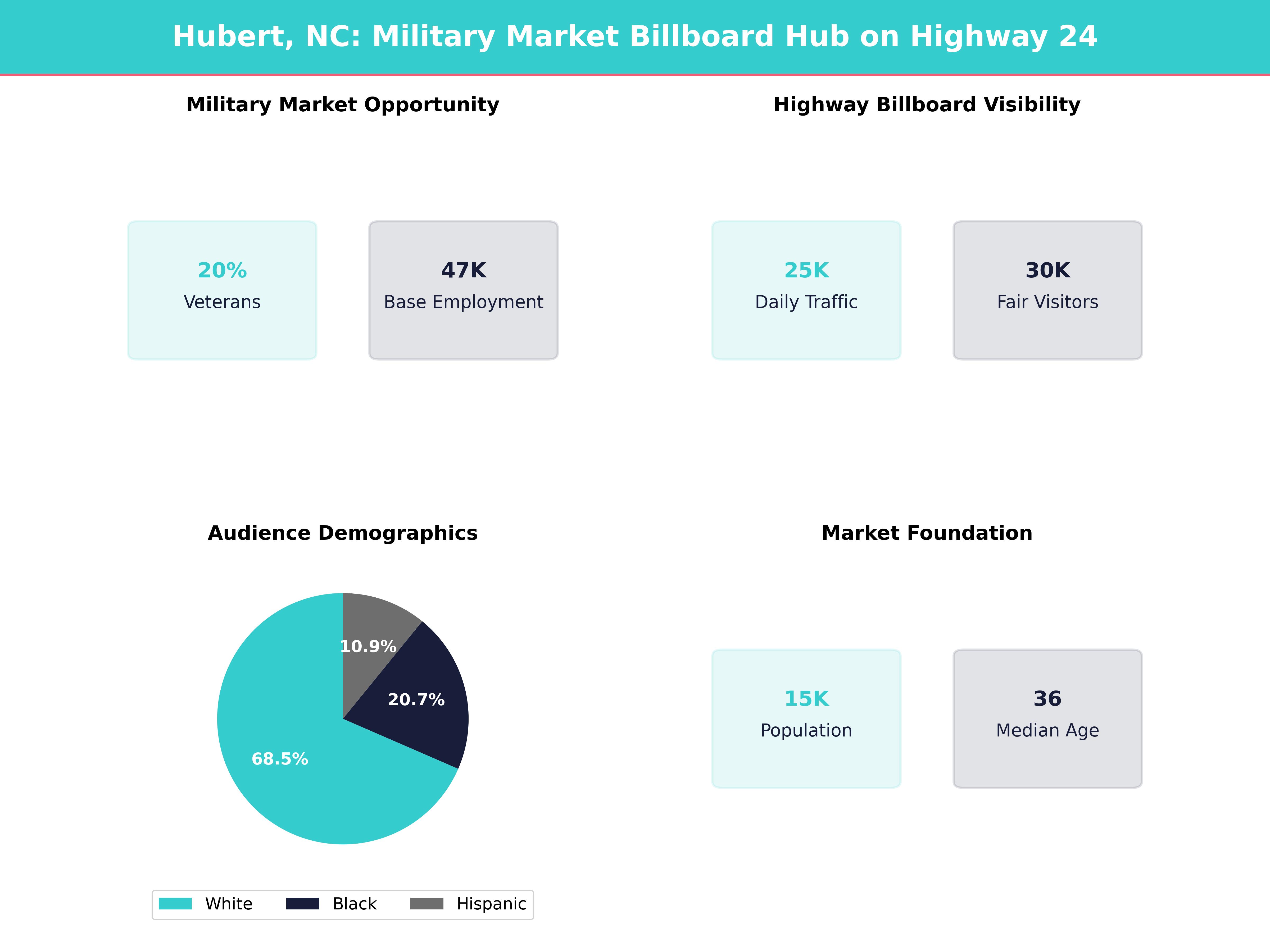 Hubert, NC: Military Market Billboard Hub on Highway 24

Military Market Opportunity

20%
Veterans

47K
Base Employment

Highway Billboard Visibility

25K
Daily Traffic

30K
Fair Visitors

Audience Demographics

10.9%
20.7%
68.5%

White
Black
Hispanic

Market Foundation

15K
Population

36
Median Age