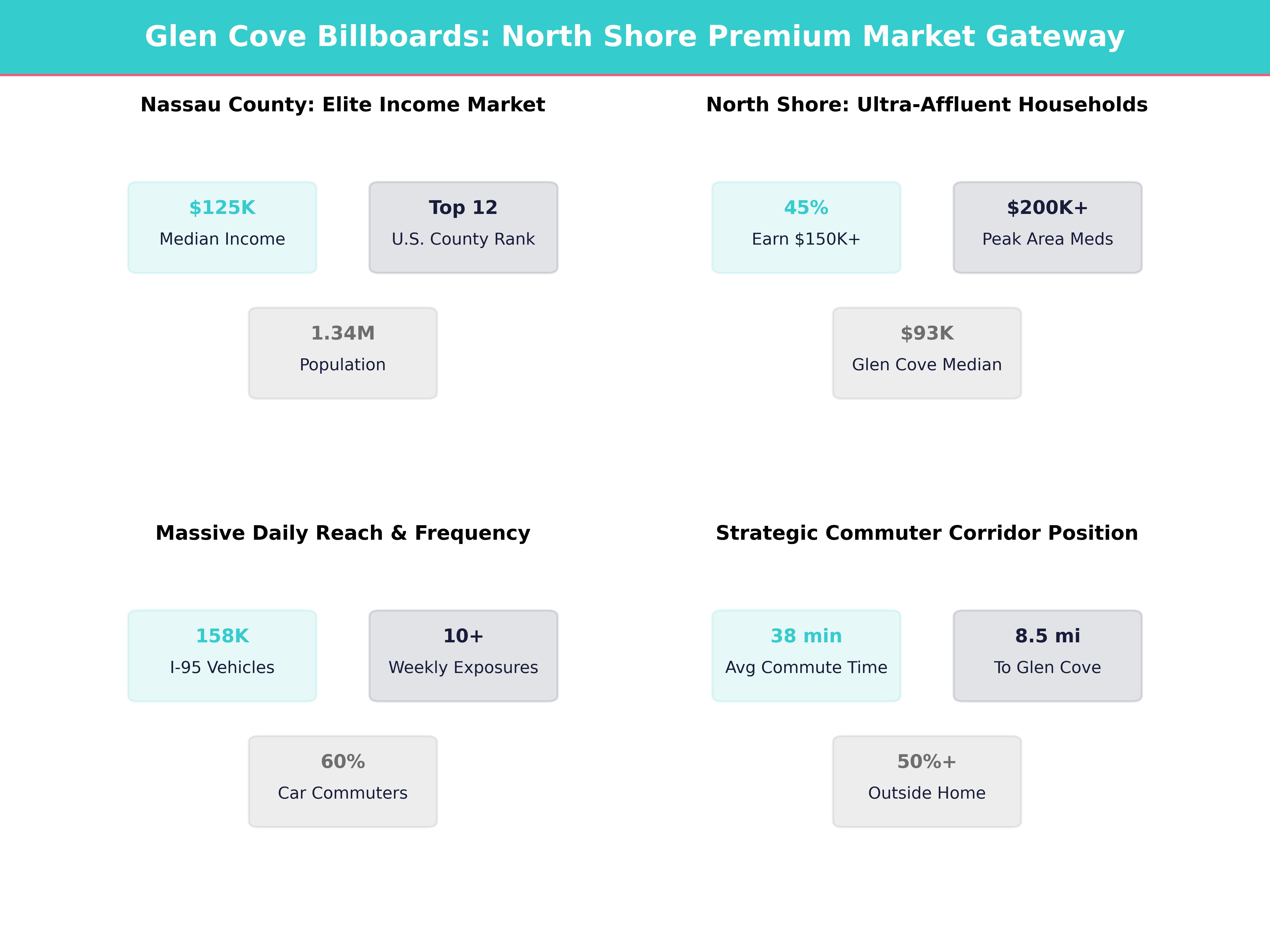 Glen Cove Billboards: North Shore Premium Market Gateway

Nassau County: Elite Income Market

\$125K
Median Income

Top 12
U.S. County Rank

1.34M
Population

North Shore: Ultra-Affluent Households

45%
Earn \$150K+

\$200K+
Peak Area Meds

\$93K
Glen Cove Median

Massive Daily Reach & Frequency

158K
I-95 Vehicles

10+
Weekly Exposures

60%
Car Commuters

Strategic Commuter Corridor Position

38 min
Avg Commute Time

8.5 mi
To Glen Cove

50%+
Outside Home