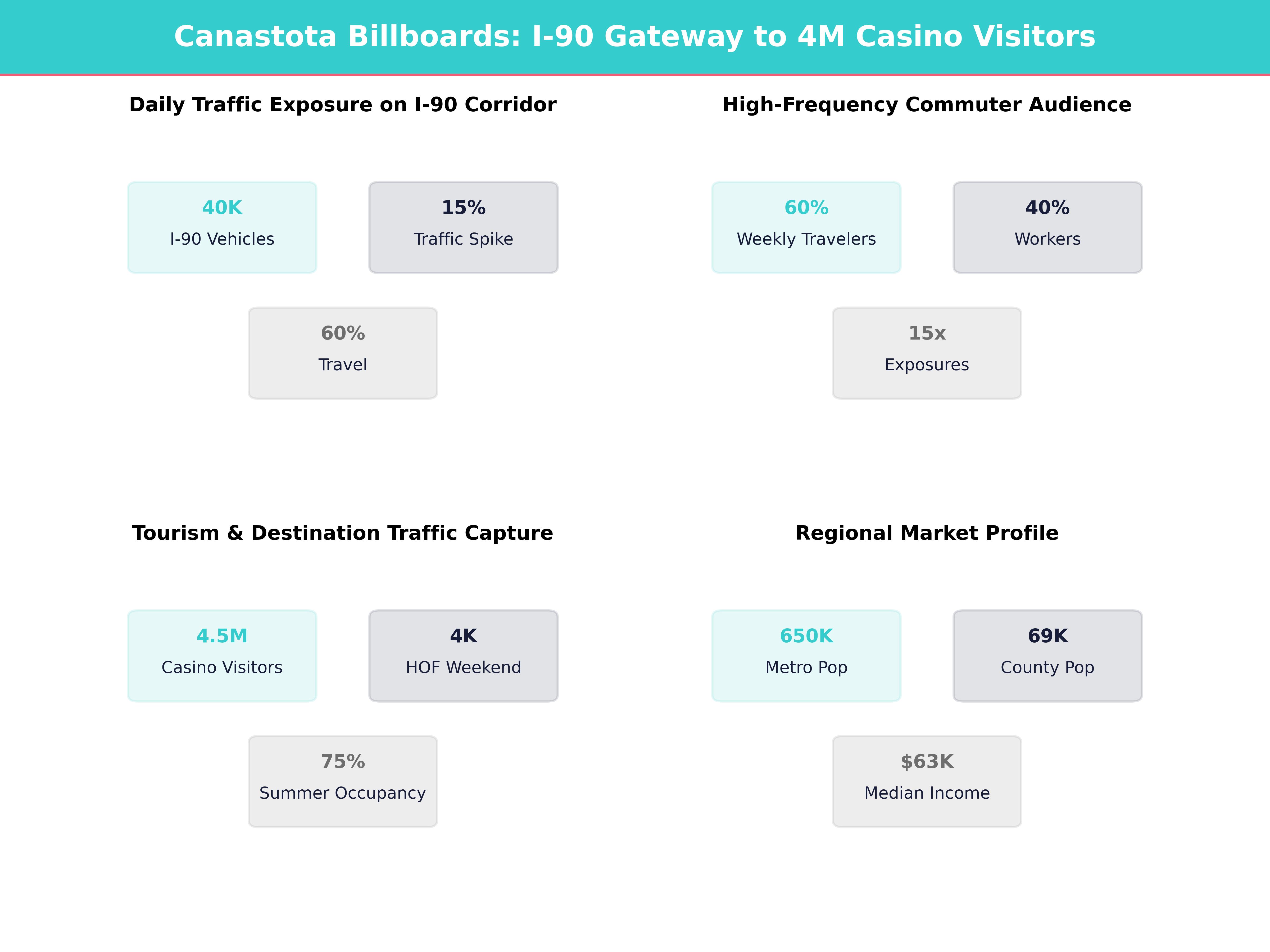 Canastota Billboards: I-90 Gateway to 4M Casino Visitors

Daily Traffic Exposure on I-90 Corridor

40K
I-90 Vehicles

15%
Traffic Spike

60%
Travel

High-Frequency Commuter Audience

60%
Weekly Travelers

40%
Workers

15x
Exposures

Tourism & Destination Traffic Capture

4.5M
Casino Visitors

4K
HOF Weekend

75%
Summer Occupancy

Regional Market Profile

650K
Metro Pop

69K
County Pop

$63K
Median Income