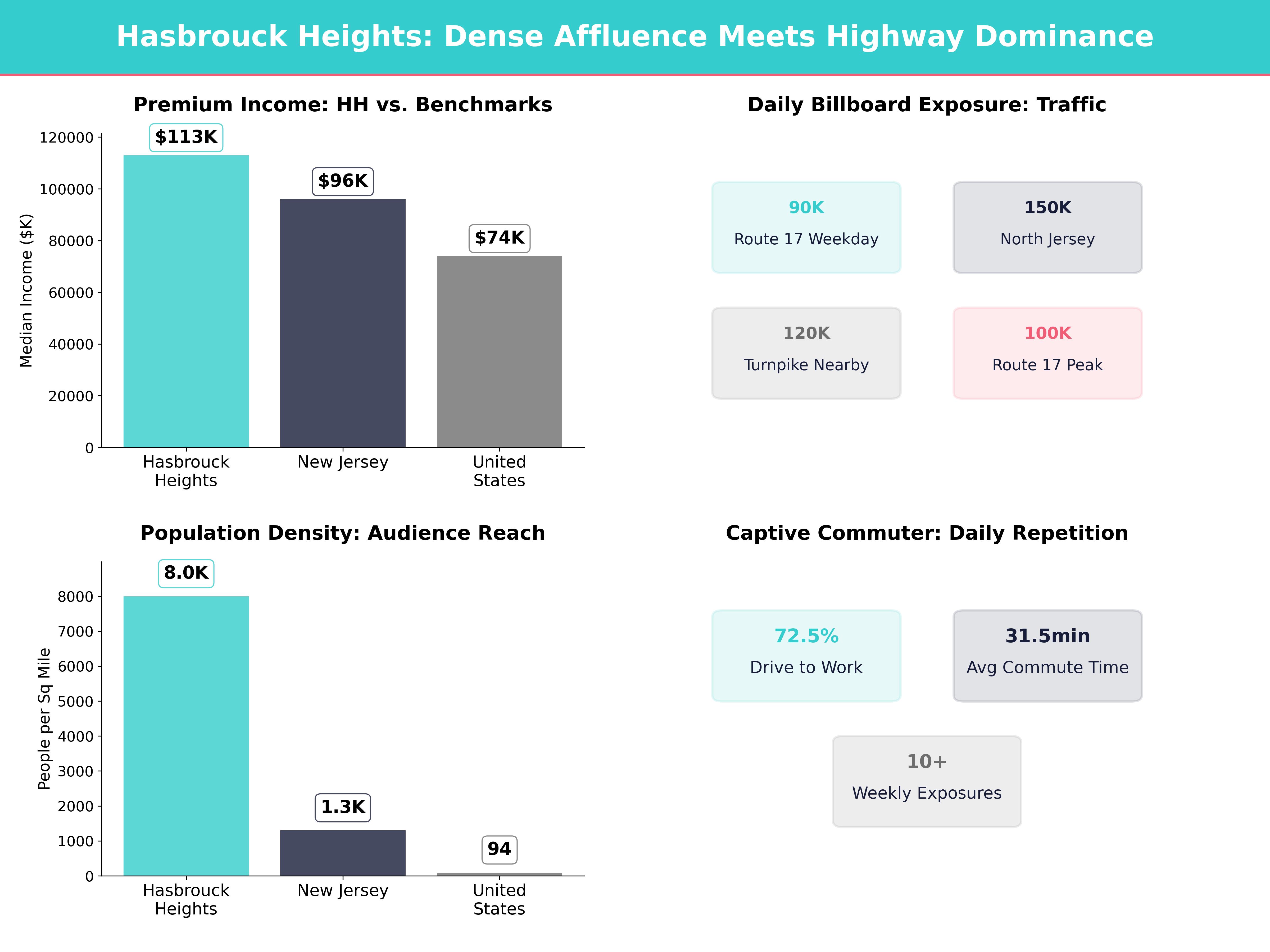 Hasbrouck Heights: Dense Affluence Meets Highway Dominance

Premium Income: HH vs. Benchmarks

Median Income ($K)

120000
100000
80000
60000
40000
20000
0

$113K
$96K
$74K

Hasbrouck Heights
New Jersey
United States

Daily Billboard Exposure: Traffic

90K
Route 17 Weekday

150K
North Jersey

120K
Turnpike Nearby

100K
Route 17 Peak

Population Density: Audience Reach

People per Sq Mile

8000
7000
6000
5000
4000
3000
2000
1000
0

8.0K
1.3K
94

Hasbrouck Heights
New Jersey
United States

Captive Commuter: Daily Repetition

72.5%
Drive to Work

31.5min
Avg Commute Time

10+
Weekly Exposures