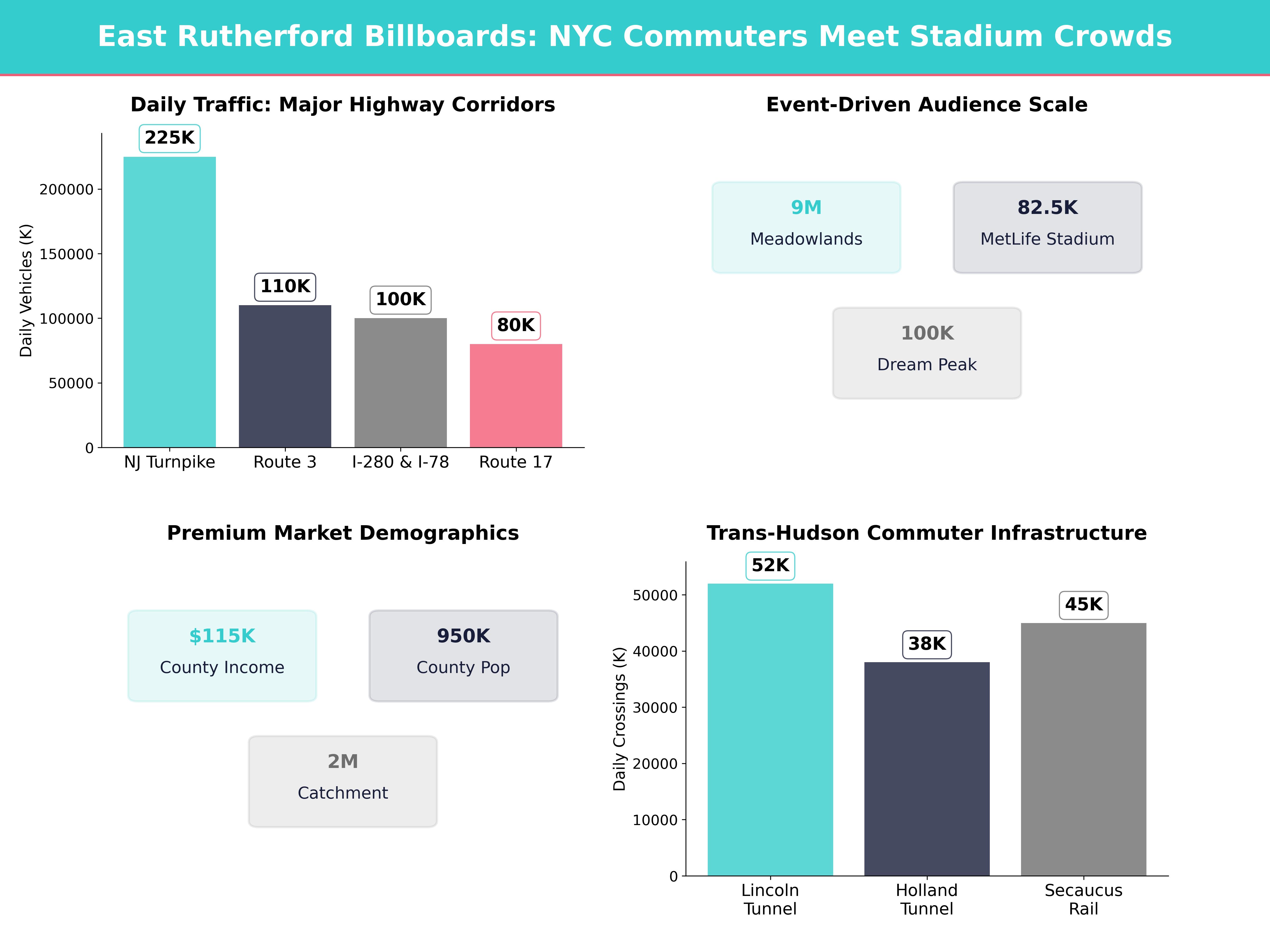 East Rutherford Billboards: NYC Commuters Meet Stadium Crowds

Daily Traffic: Major Highway Corridors

Daily Vehicles (K)

200000
150000
100000
50000
0

225K
110K
100K
80K

NJ Turnpike
Route 3
I-280 & I-78
Route 17

Event-Driven Audience Scale

9M
Meadowlands

82.5K
MetLife Stadium

100K
Dream Peak

Premium Market Demographics

$115K
County Income

950K
County Pop

2M
Catchment

Trans-Hudson Commuter Infrastructure

Daily Crossings (K)

50000
40000
30000
20000
10000
0

52K
38K
45K

Lincoln Tunnel
Holland Tunnel
Secaucus Rail