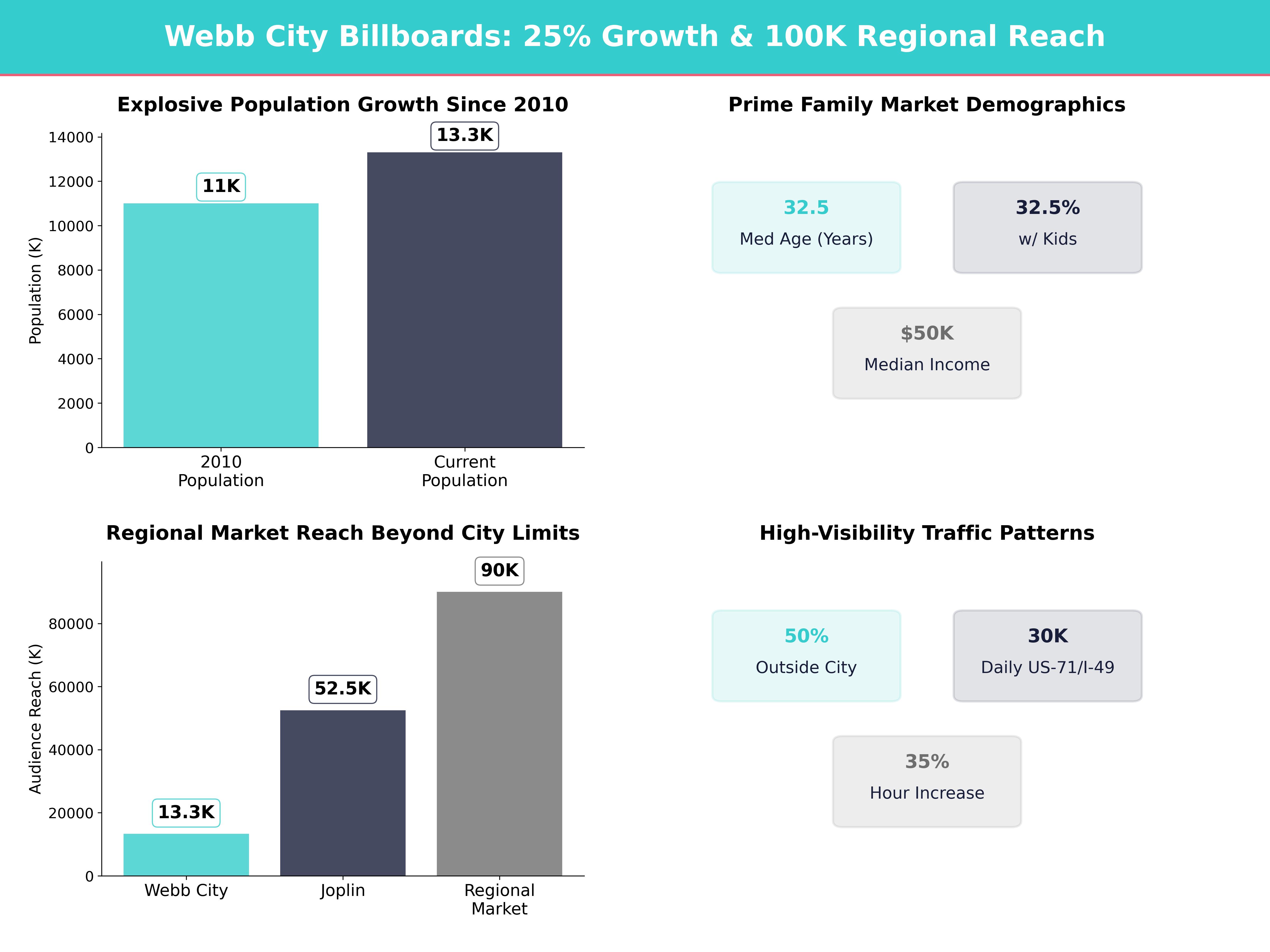 Webb City Billboards: 25% Growth & 100K Regional Reach

Explosive Population Growth Since 2010

Population (K)

14000
12000
10000
8000
6000
4000
2000
0

11K
13.3K

2010 Population
Current Population

Prime Family Market Demographics

32.5
Med Age (Years)

32.5%
w/ Kids

$50K
Median Income

Regional Market Reach Beyond City Limits

Audience Reach (K)

80000
60000
40000
20000
0

13.3K
52.5K
90K

Webb City
Joplin
Regional Market

High-Visibility Traffic Patterns

50%
Outside City

30K
Daily US-71/I-49

35%
Hour Increase