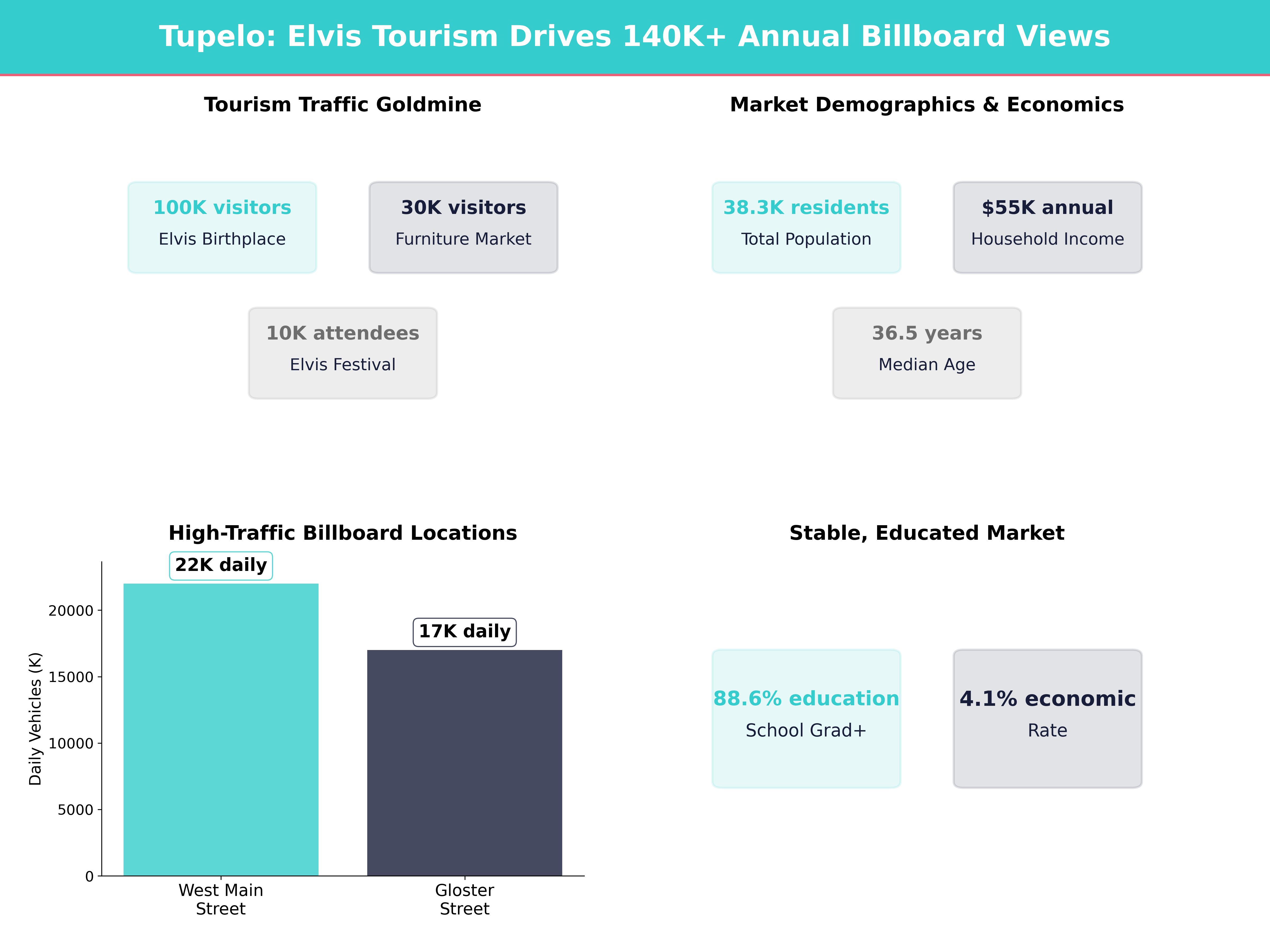 Tupelo: Elvis Tourism Drives 140K+ Annual Billboard Views

Tourism Traffic Goldmine

100K visitors
Elvis Birthplace

30K visitors
Furniture Market

10K attendees
Elvis Festival

Market Demographics & Economics

38.3K residents
Total Population

$55K annual
Household Income

36.5 years
Median Age

High-Traffic Billboard Locations

22K daily

17K daily

Daily Vehicles (K)

20000
15000
10000
5000
0

West Main Street
Gloster Street

Stable, Educated Market

88.6% education
School Grad+

4.1% economic
Rate