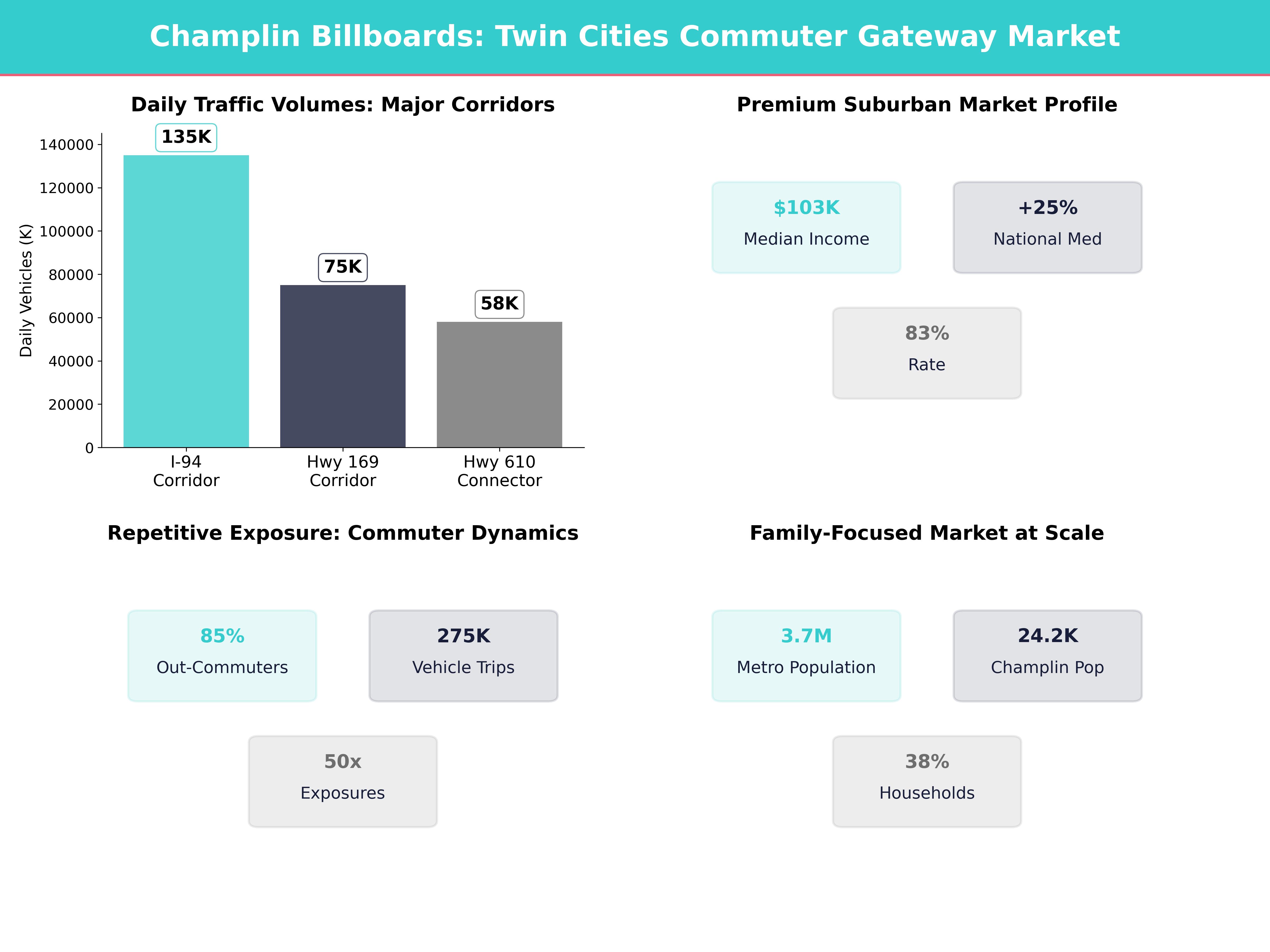 Champlin Billboards: Twin Cities Commuter Gateway Market

Daily Traffic Volumes: Major Corridors

Daily Vehicles (K)

140000
120000
100000
80000
60000
40000
20000
0

135K
75K
58K

I-94 Corridor
Hwy 169 Corridor
Hwy 610 Connector

Premium Suburban Market Profile

$103K
Median Income

+25%
National Med

83%
Rate

Repetitive Exposure: Commuter Dynamics

85%
Out-Commuters

275K
Vehicle Trips

50x
Exposures

Family-Focused Market at Scale

3.7M
Metro Population

24.2K
Champlin Pop

38%
Households