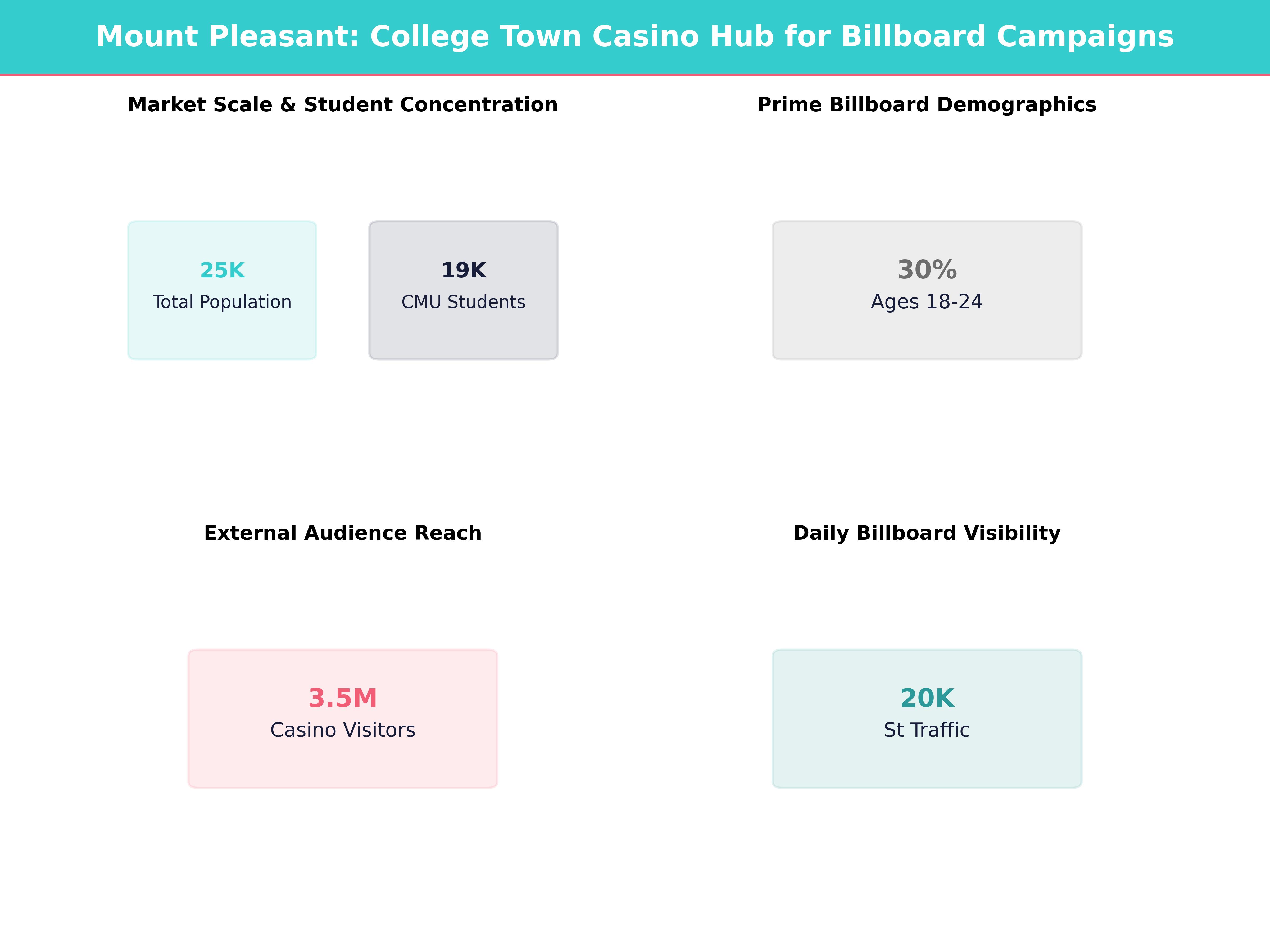 Mount Pleasant: College Town Casino Hub for Billboard Campaigns

Market Scale & Student Concentration

25K
Total Population

19K
CMU Students

Prime Billboard Demographics

30%
Ages 18-24

External Audience Reach

3.5M
Casino Visitors

Daily Billboard Visibility

20K
St Traffic