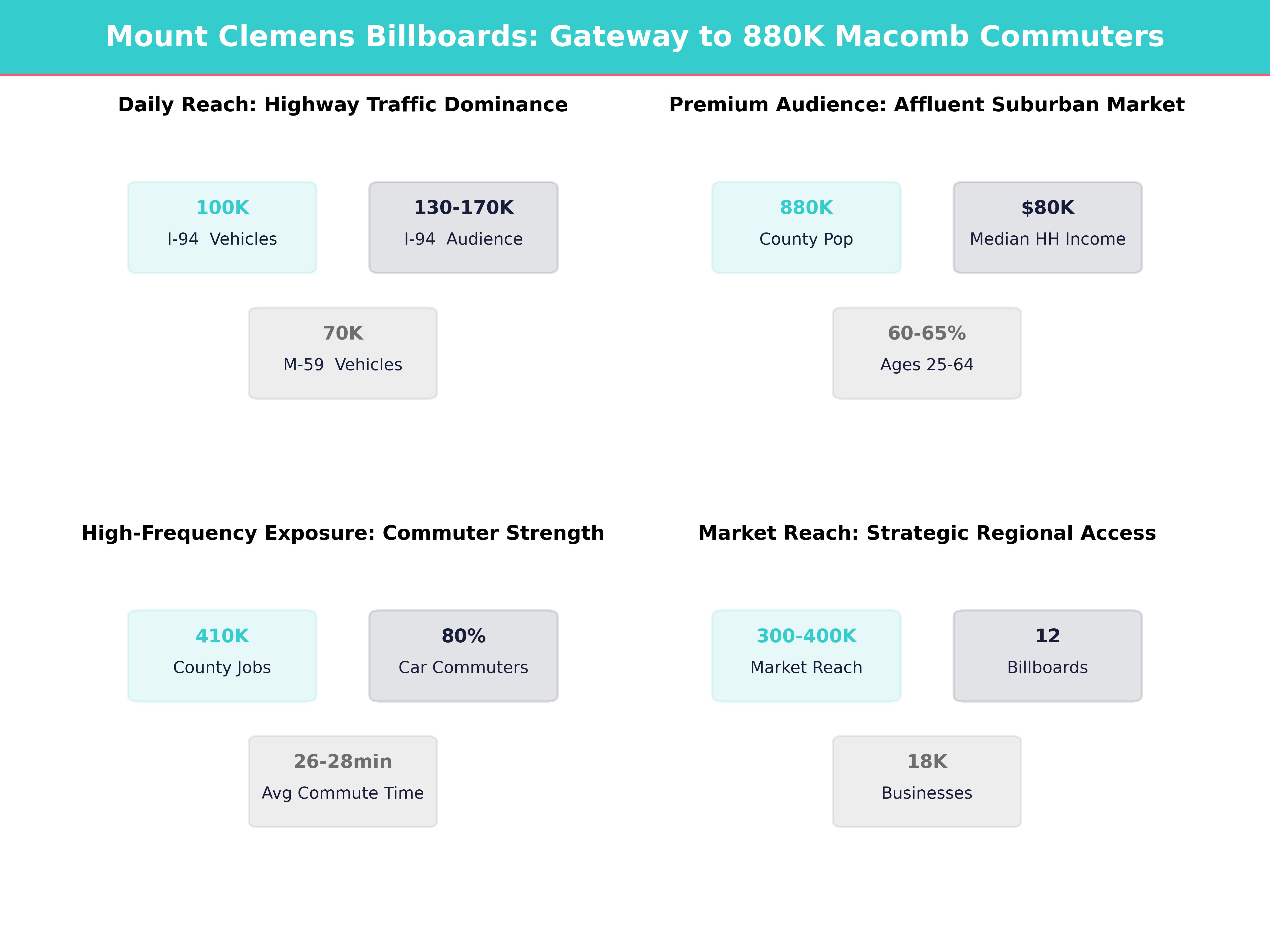 Mount Clemens Billboards: Gateway to 880K Macomb Commuters

Daily Reach: Highway Traffic Dominance

100K
I-94 Vehicles

130-170K
I-94 Audience

70K
M-59 Vehicles

Premium Audience: Affluent Suburban Market

880K
County Pop

$80K
Median HH Income

60-65%
Ages 25-64

High-Frequency Exposure: Commuter Strength

410K
County Jobs

80%
Car Commuters

26-28min
Avg Commute Time

Market Reach: Strategic Regional Access

300-400K
Market Reach

12
Billboards

18K
Businesses