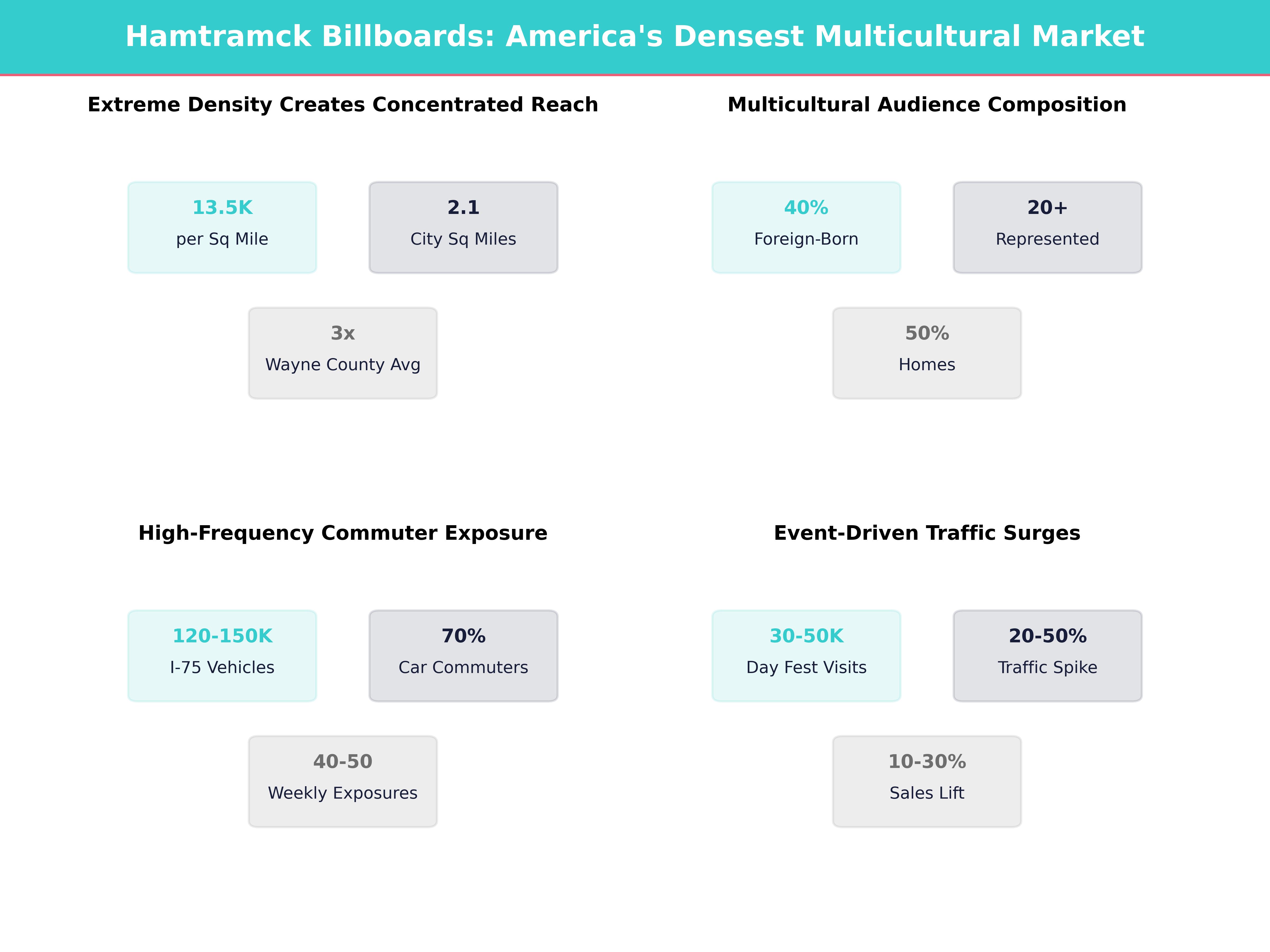 Hamtramck Billboards: America's Densest Multicultural Market

Extreme Density Creates Concentrated Reach

13.5K
per Sq Mile

2.1
City Sq Miles

3x
Wayne County Avg

Multicultural Audience Composition

40%
Foreign-Born

20+
Represented

50%
Homes

High-Frequency Commuter Exposure

120-150K
I-75 Vehicles

70%
Car Commuters

40-50
Weekly Exposures

Event-Driven Traffic Surges

30-50K
Day Fest Visits

20-50%
Traffic Spike

10-30%
Sales Lift