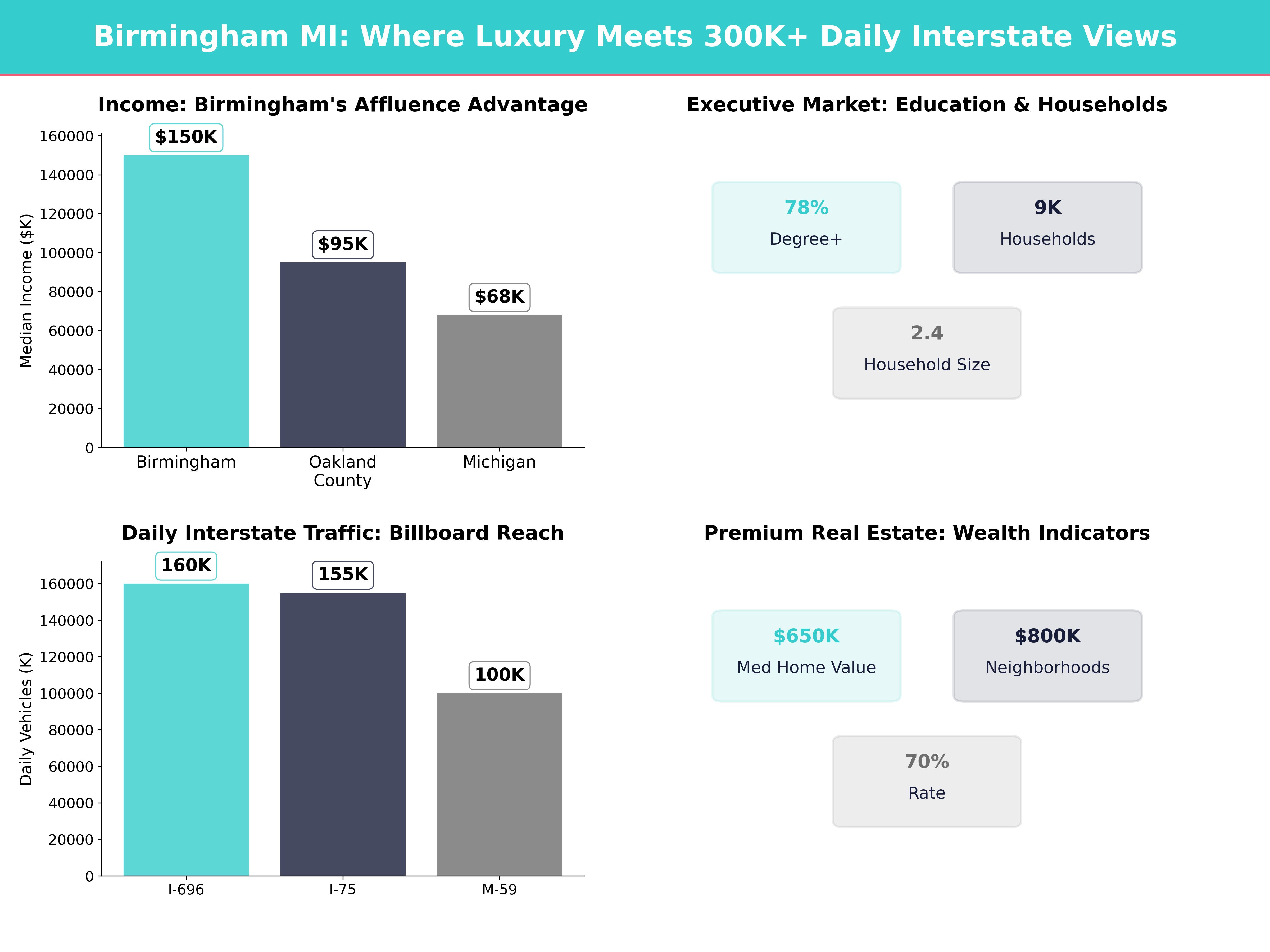 Birmingham MI: Where Luxury Meets 300K+ Daily Interstate Views

Income: Birmingham's Affluence Advantage

Median Income ($K)

160000
140000
120000
100000
80000
60000
40000
20000
0

$150K
$95K
$68K

Birmingham
Oakland County
Michigan

Executive Market: Education & Households

78%
Degree+

9K
Households

2.4
Household Size

Daily Interstate Traffic: Billboard Reach

Daily Vehicles (K)

160000
140000
120000
100000
80000
60000
40000
20000
0

160K
155K
100K

I-696
I-75
M-59

Premium Real Estate: Wealth Indicators

$650K
Med Home Value

$800K
Neighborhoods

70%
Rate