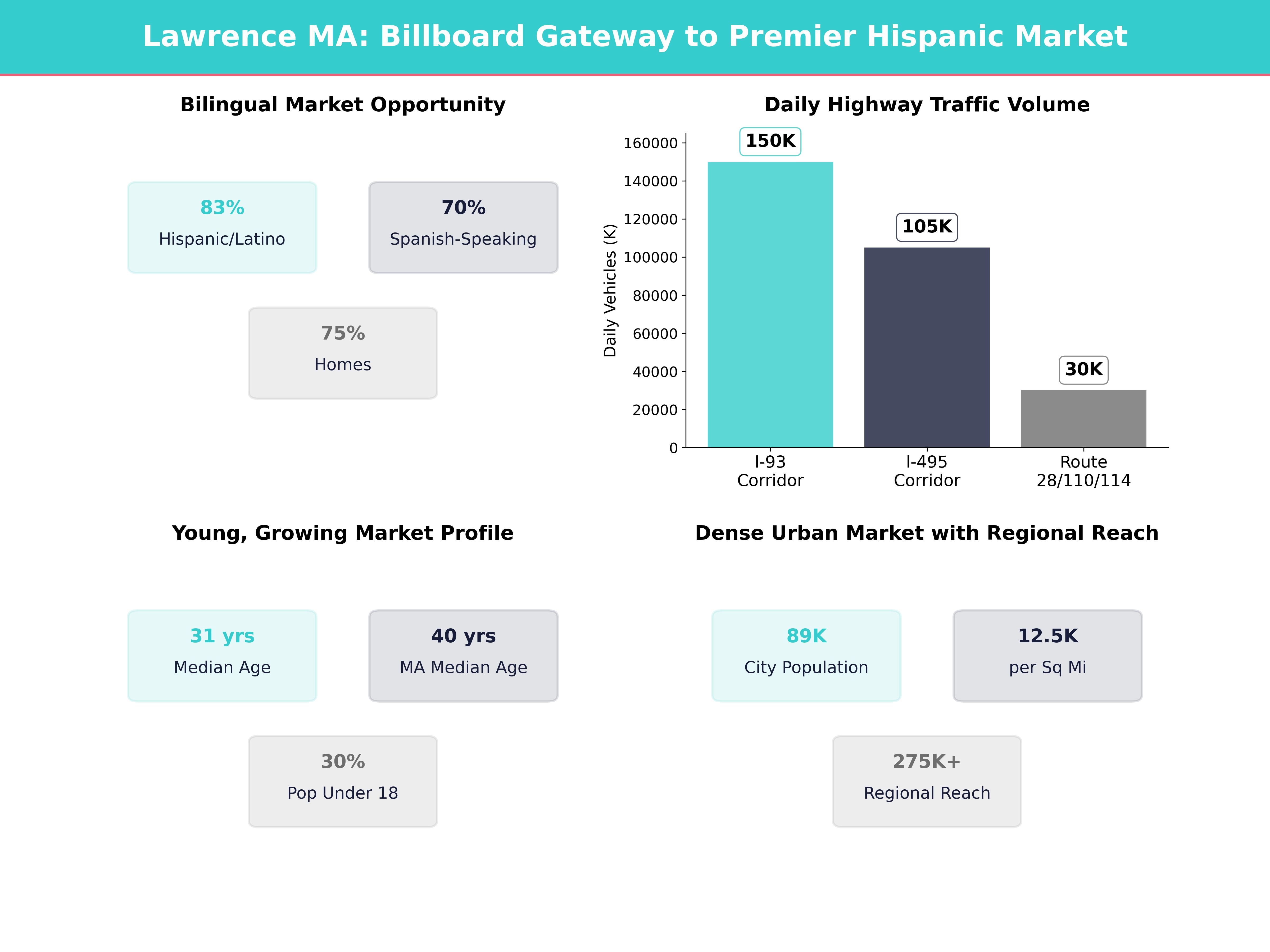 Lawrence MA: Billboard Gateway to Premier Hispanic Market

Bilingual Market Opportunity

83%
Hispanic/Latino

70%
Spanish-Speaking

75%
Homes

Daily Highway Traffic Volume

Daily Vehicles (K)

160000
140000
120000
100000
80000
60000
40000
20000
0

150K
105K
30K

I-93 Corridor
I-495 Corridor
Route 28/110/114

Young, Growing Market Profile

31 yrs
Median Age

40 yrs
MA Median Age

30%
Pop Under 18

Dense Urban Market with Regional Reach

89K
City Population

12.5K
per Sq Mi

275K+
Regional Reach