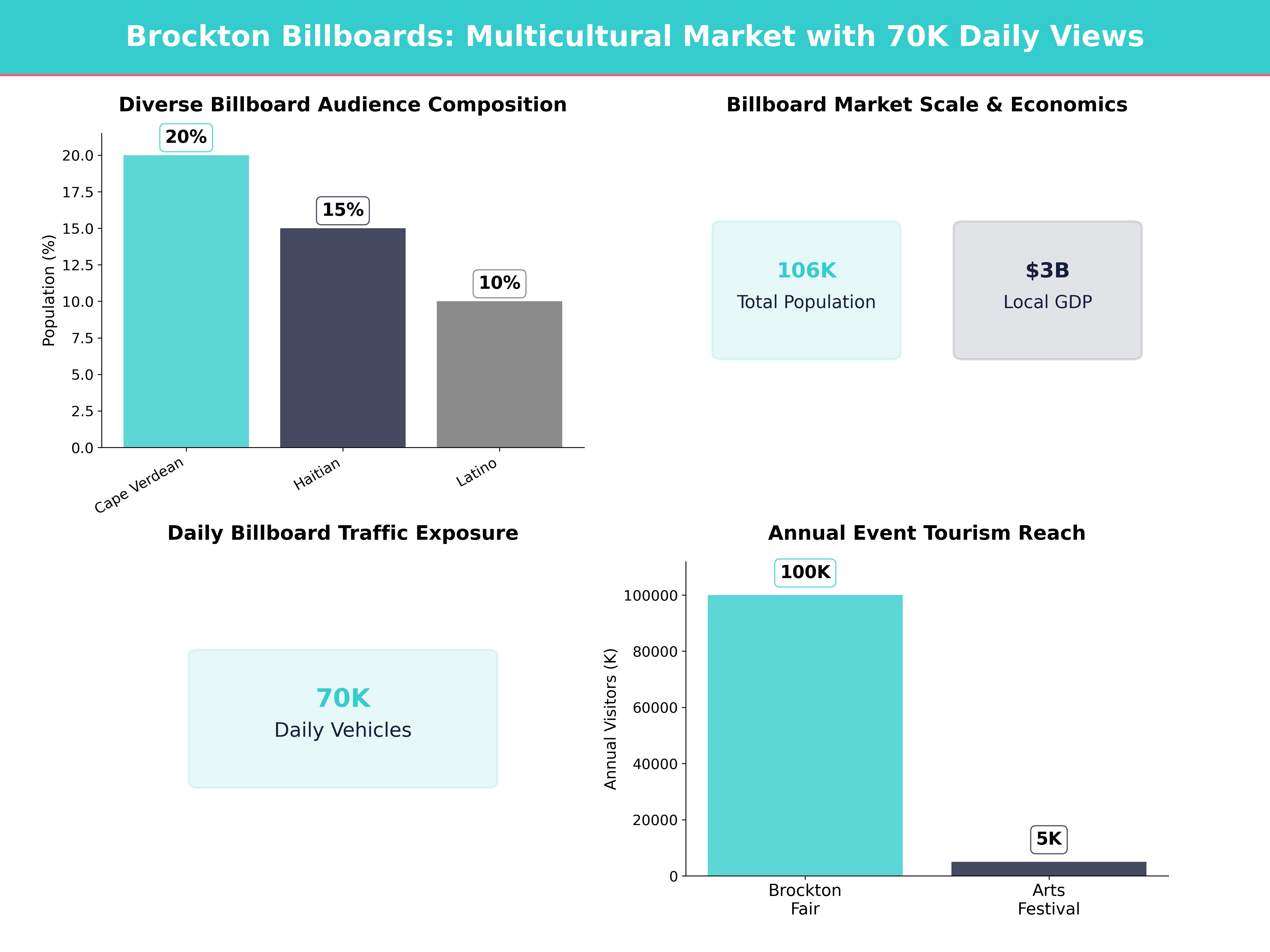 Brockton Billboards: Multicultural Market with 70K Daily Views

Diverse Billboard Audience Composition

Population (%)

20.0
17.5
15.0
12.5
10.0
7.5
5.0
2.5
0.0

20%
15%
10%

Cape Verdean
Haitian
Latino

Billboard Market Scale & Economics

106K
Total Population

$3B
Local GDP

Daily Billboard Traffic Exposure

70K
Daily Vehicles

Annual Event Tourism Reach

Annual Visitors (K)

100000
80000
60000
40000
20000
0

100K
5K

Brockton Fair
Arts Festival