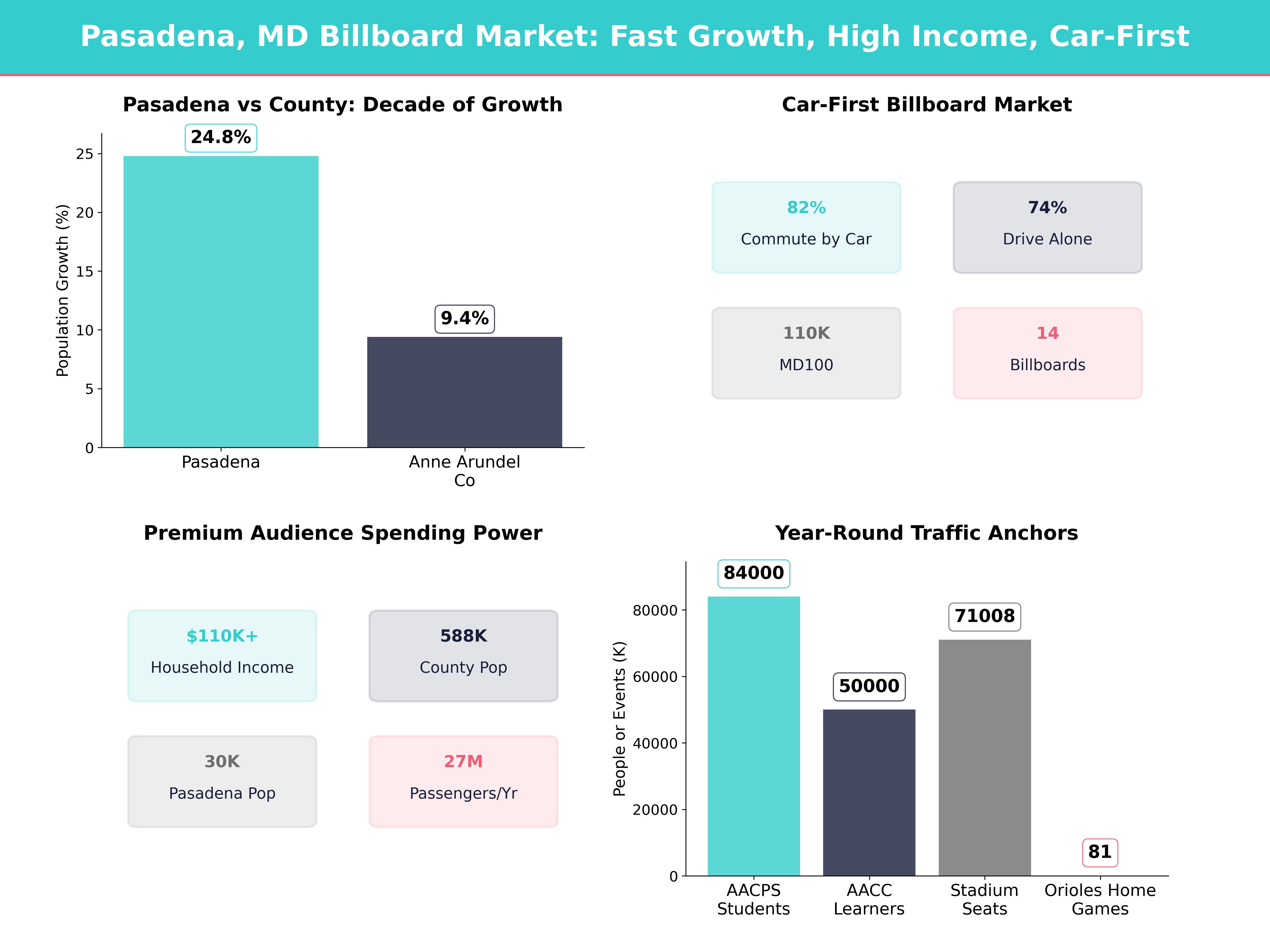 Pasadena, MD Billboard Market: Fast Growth, High Income, Car-First

Pasadena vs County: Decade of Growth

Population Growth (%)

25
20
15
10
5
0

24.8%
9.4%

Pasadena
Anne Arundel Co

Car-First Billboard Market

82%
Commute by Car

74%
Drive Alone

110K
MD100

14
Billboards

Premium Audience Spending Power

$110K+
Household Income

588K
County Pop

30K
Pasadena Pop

27M
Passengers/Yr

Year-Round Traffic Anchors

People or Events (K)

80000
60000
40000
20000
0

84000
50000
71008
81

AACPS Students
AACC Learners
Stadium Seats
Orioles Home Games