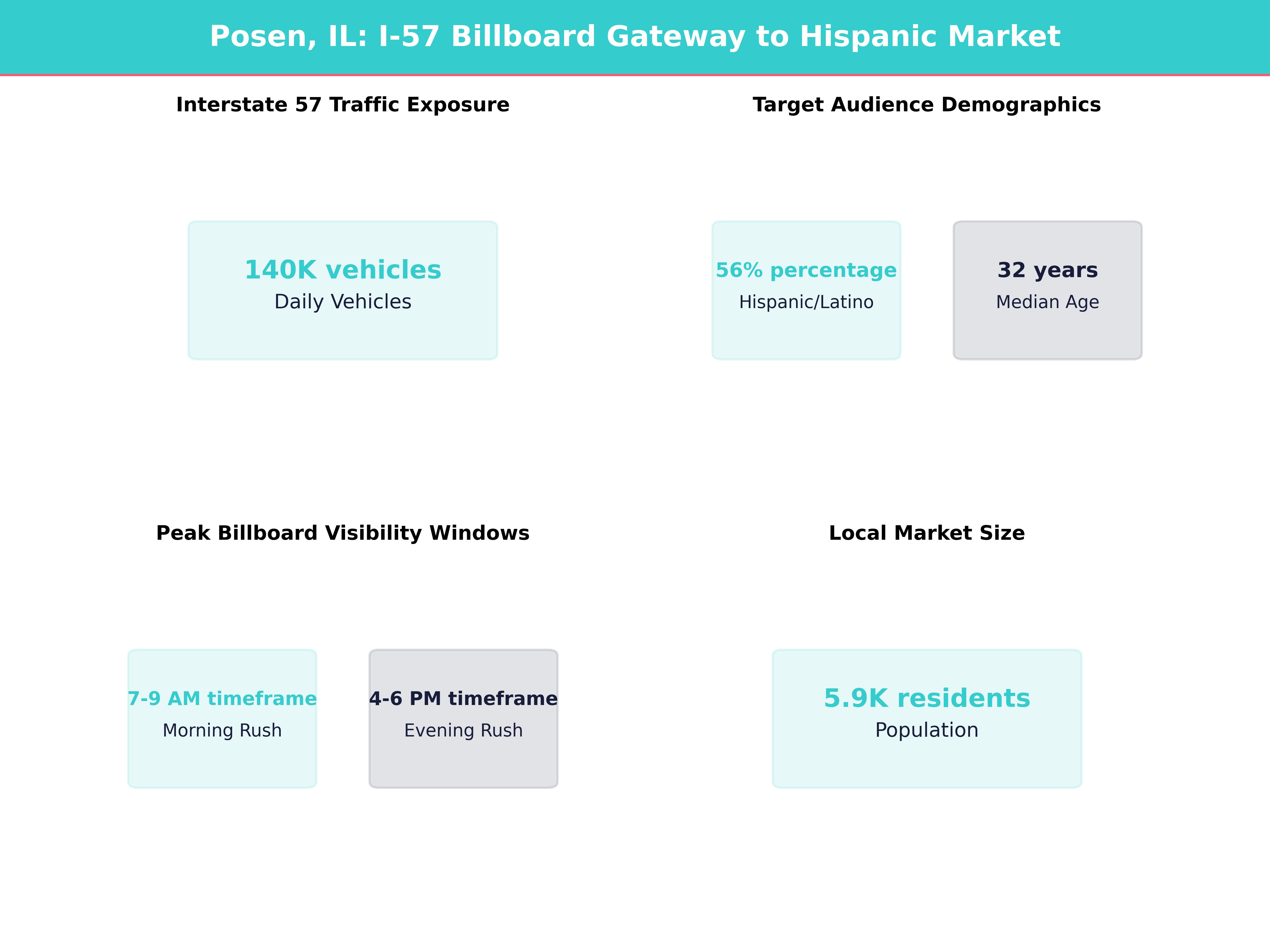 Posen, IL: I-57 Billboard Gateway to Hispanic Market

Interstate 57 Traffic Exposure

140K vehicles
Daily Vehicles

Target Audience Demographics

56% percentage
Hispanic/Latino

32 years
Median Age

Peak Billboard Visibility Windows

7-9 AM timeframe
Morning Rush

4-6 PM timeframe
Evening Rush

Local Market Size

5.9K residents
Population