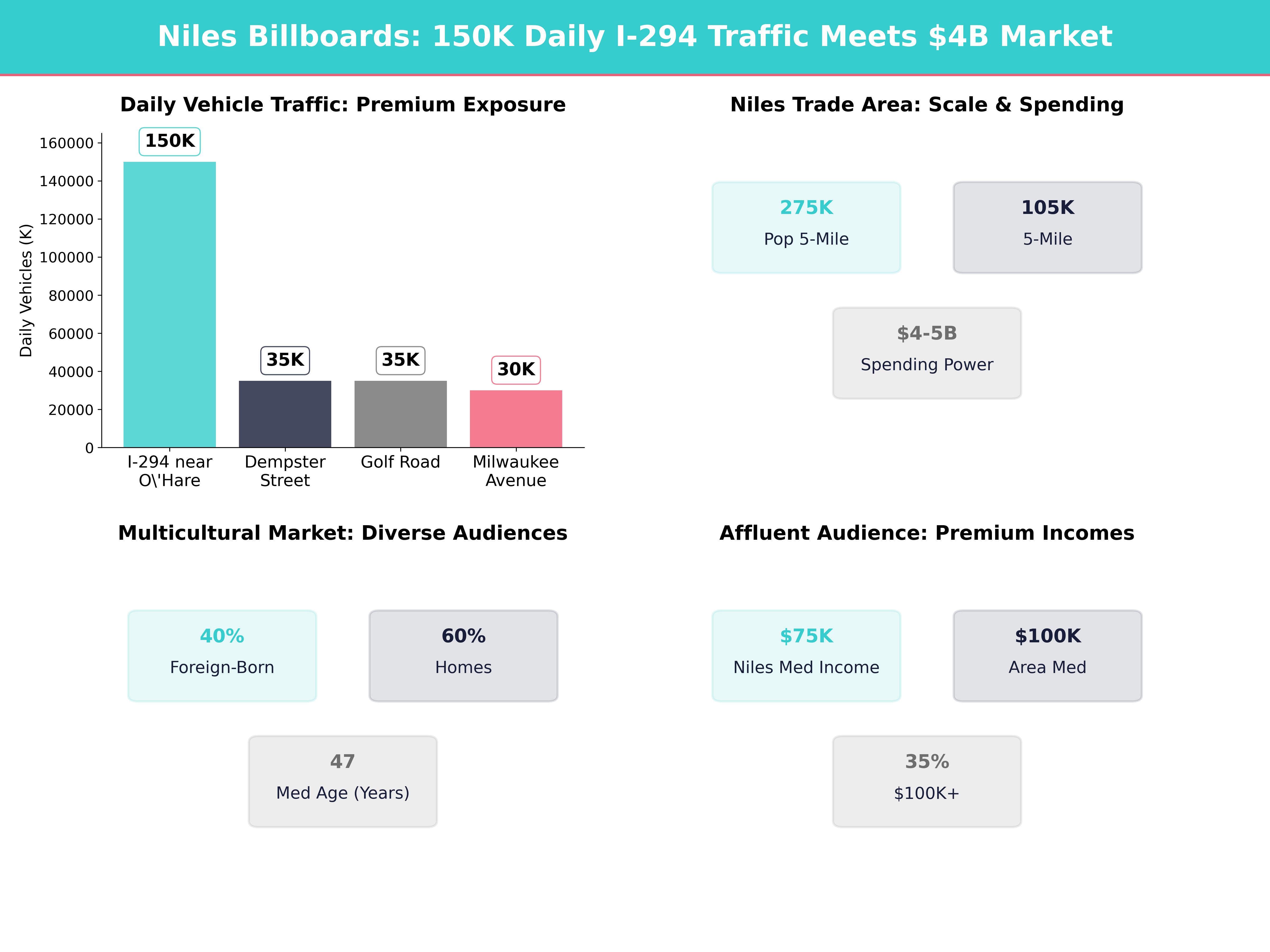 Niles Billboards: 150K Daily I-294 Traffic Meets $4B Market

Daily Vehicle Traffic: Premium Exposure

Daily Vehicles (K)

160000
140000
120000
100000
80000
60000
40000
20000
0

150K
35K
35K
30K

I-294 near O\'Hare
Dempster Street
Golf Road
Milwaukee Avenue

Niles Trade Area: Scale & Spending

275K
Pop 5-Mile

105K
5-Mile

$4-5B
Spending Power

Multicultural Market: Diverse Audiences

40%
Foreign-Born

60%
Homes

47
Med Age (Years)

Affluent Audience: Premium Incomes

$75K
Niles Med Income

$100K
Area Med

35%
$100K+