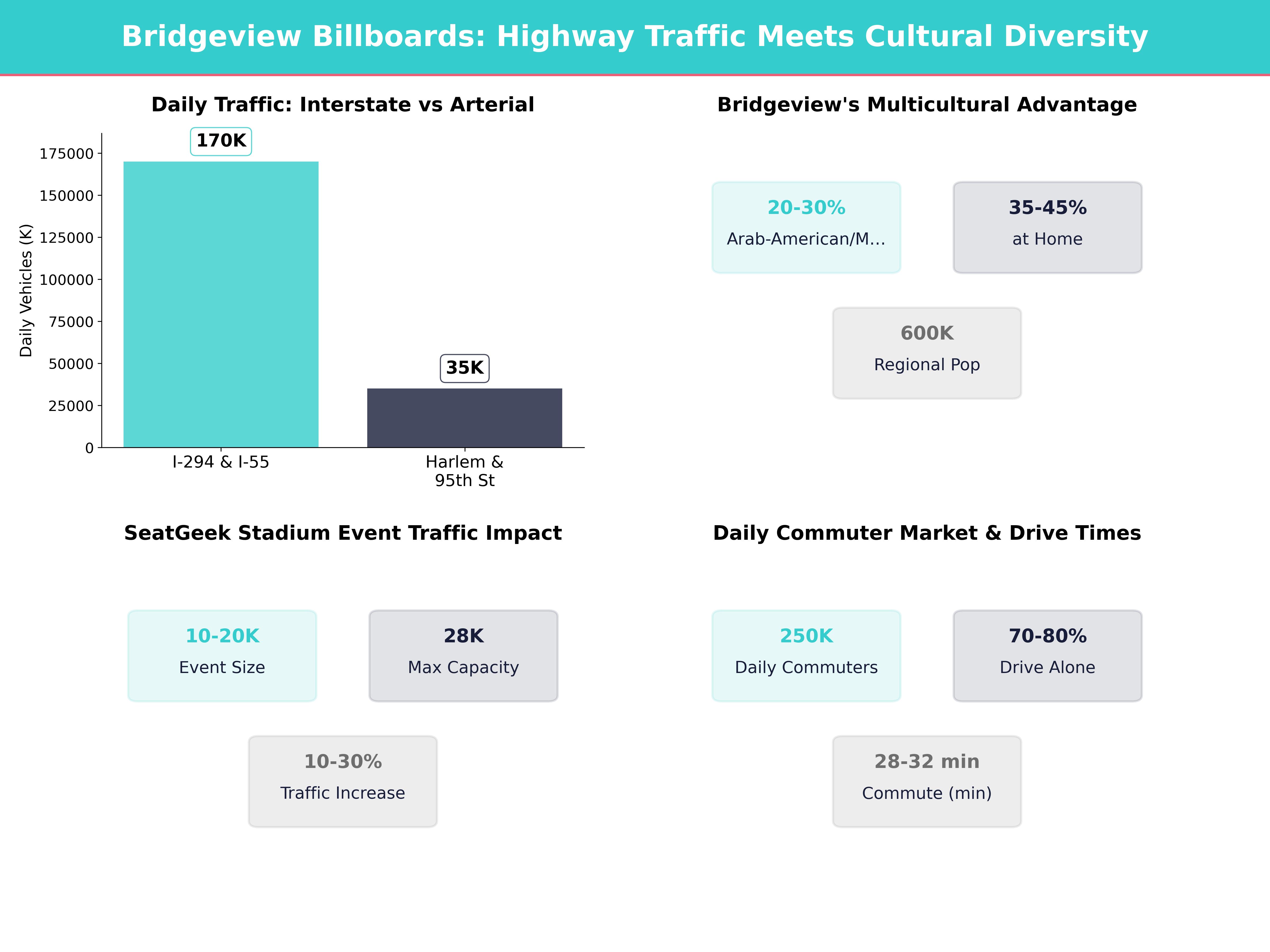 Bridgeview Billboards: Highway Traffic Meets Cultural Diversity

Daily Traffic: Interstate vs Arterial

Daily Vehicles (K)

175000
150000
125000
100000
75000
50000
25000
0

170K
35K

I-294 & I-55
Harlem & 95th St

Bridgeview's Multicultural Advantage

20-30%
Arab-American/M...

35-45%
at Home

600K
Regional Pop

SeatGeek Stadium Event Traffic Impact

10-20K
Event Size

28K
Max Capacity

10-30%
Traffic Increase

Daily Commuter Market & Drive Times

250K
Daily Commuters

70-80%
Drive Alone

28-32 min
Commute (min)