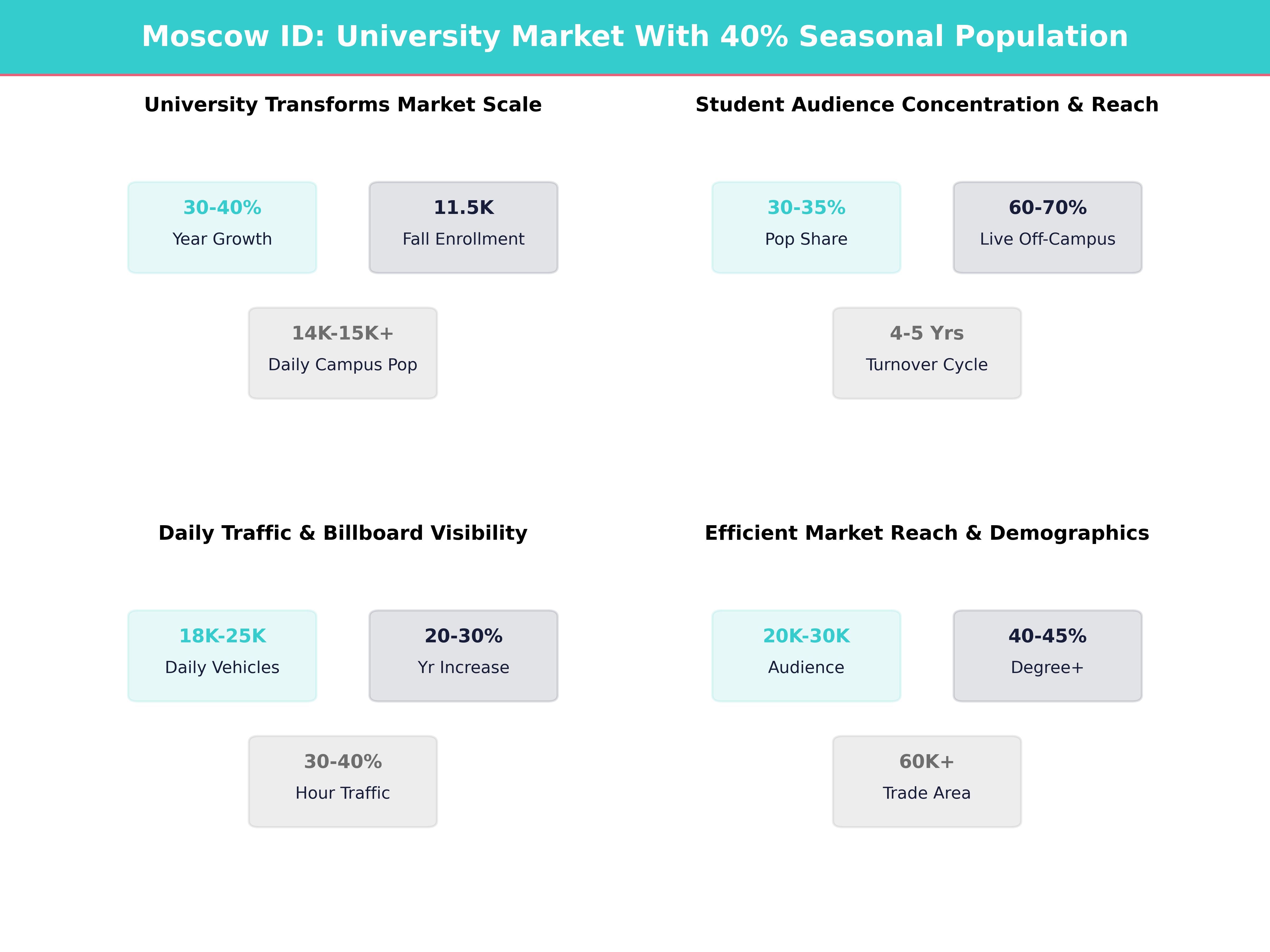 Moscow ID: University Market With 40% Seasonal Population

University Transforms Market Scale

30-40%
Year Growth

11.5K
Fall Enrollment

14K-15K+
Daily Campus Pop

Student Audience Concentration & Reach

30-35%
Pop Share

60-70%
Live Off-Campus

4-5 Yrs
Turnover Cycle

Daily Traffic & Billboard Visibility

18K-25K
Daily Vehicles

20-30%
Yr Increase

30-40%
Hour Traffic

Efficient Market Reach & Demographics

20K-30K
Audience

40-45%
Degree+

60K+
Trade Area