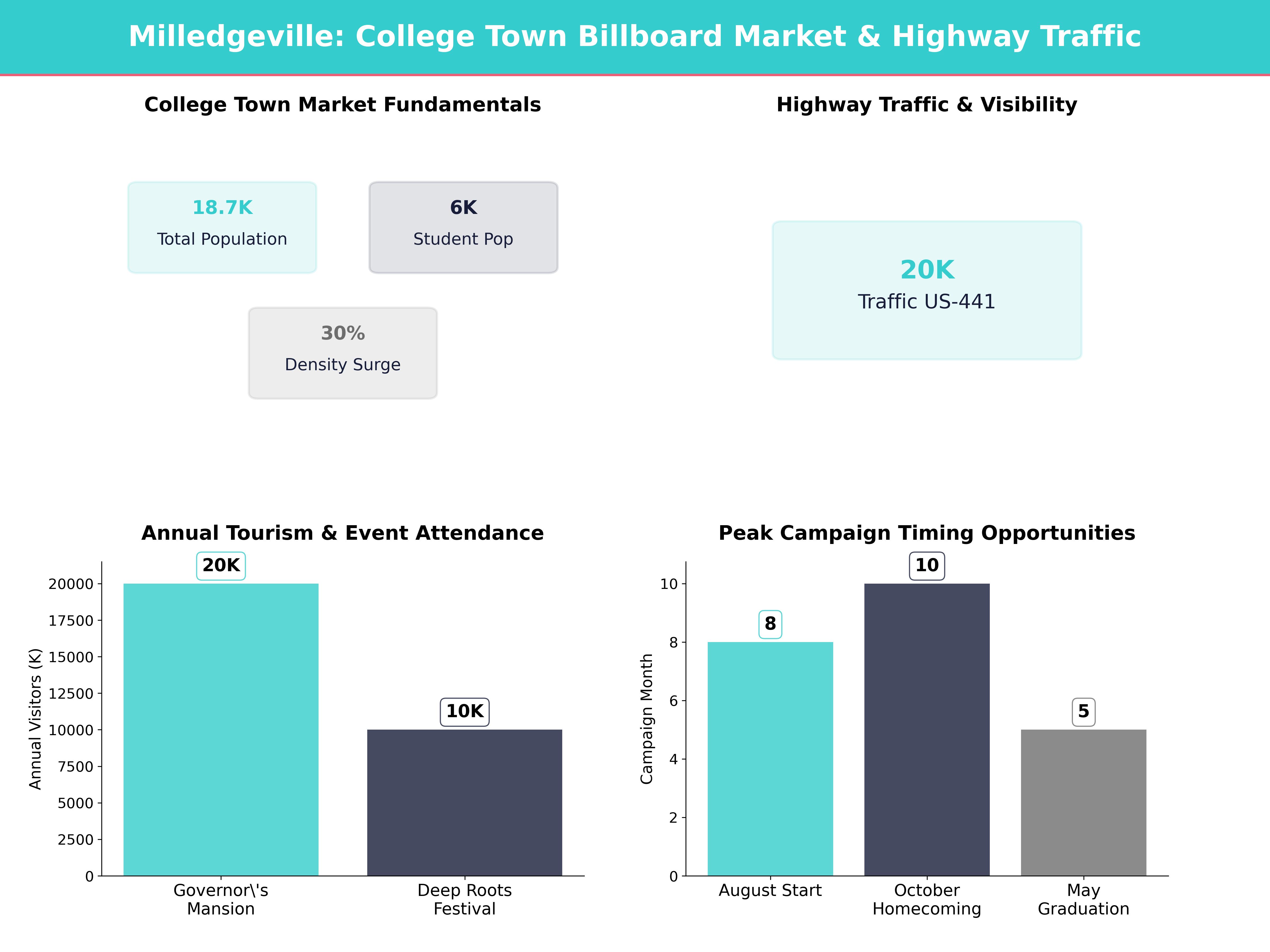 Milledgeville: College Town Billboard Market & Highway Traffic

College Town Market Fundamentals

18.7K
Total Population

6K
Student Pop

30%
Density Surge

Highway Traffic & Visibility

20K
Traffic US-441

Annual Tourism & Event Attendance

Annual Visitors (K)

20000
17500
15000
12500
10000
7500
5000
2500
0

20K
10K

Governor\'s Mansion
Deep Roots Festival

Peak Campaign Timing Opportunities

Campaign Month

10
8
6
4
2
0

8
10
5

August Start
October Homecoming
May Graduation