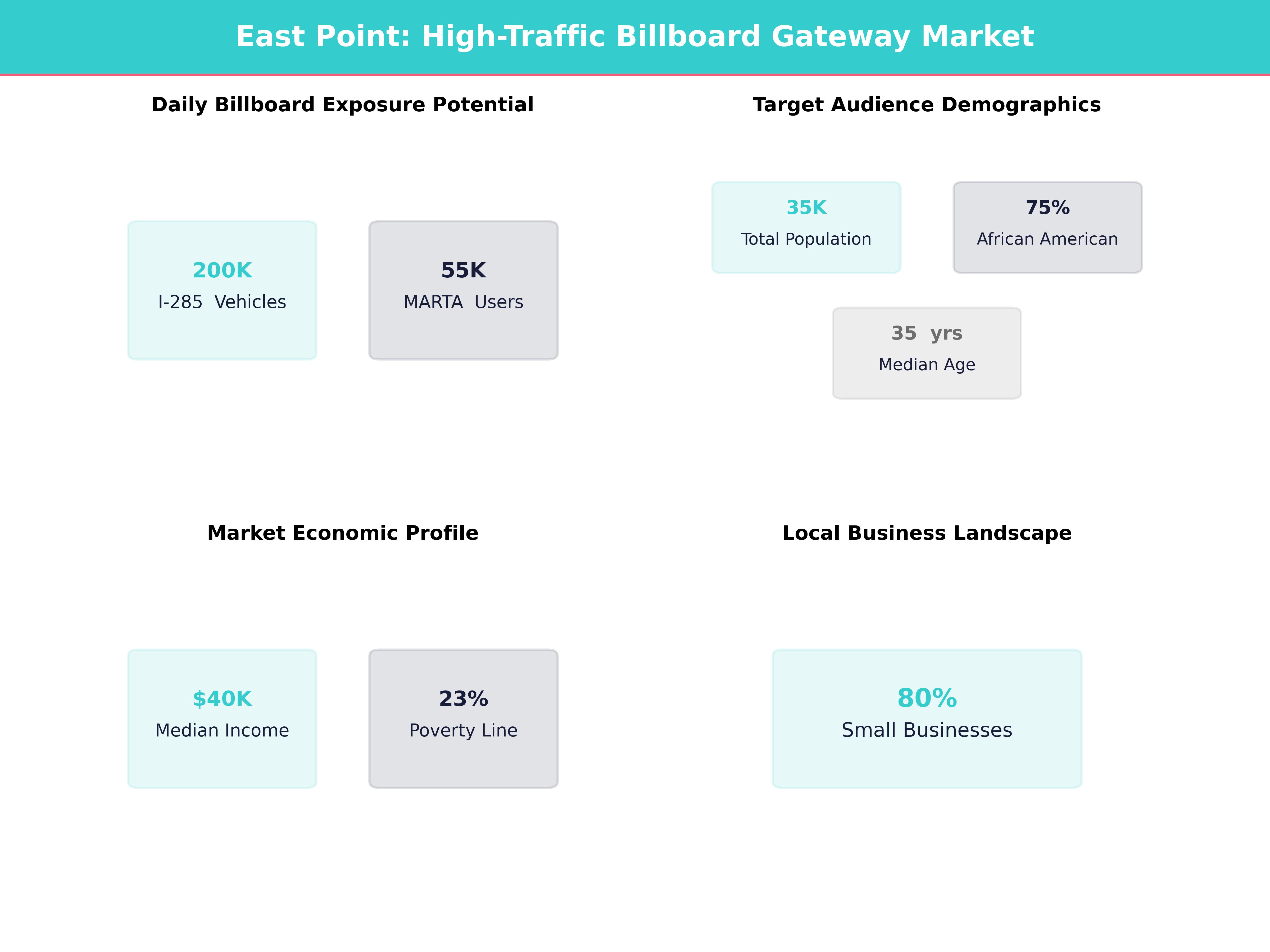 East Point: High-Traffic Billboard Gateway Market

Daily Billboard Exposure Potential

200K
I-285 Vehicles

55K
MARTA Users

Target Audience Demographics

35K
Total Population

75%
African American

35 yrs
Median Age

Market Economic Profile

$40K
Median Income

23%
Poverty Line

Local Business Landscape

80%
Small Businesses