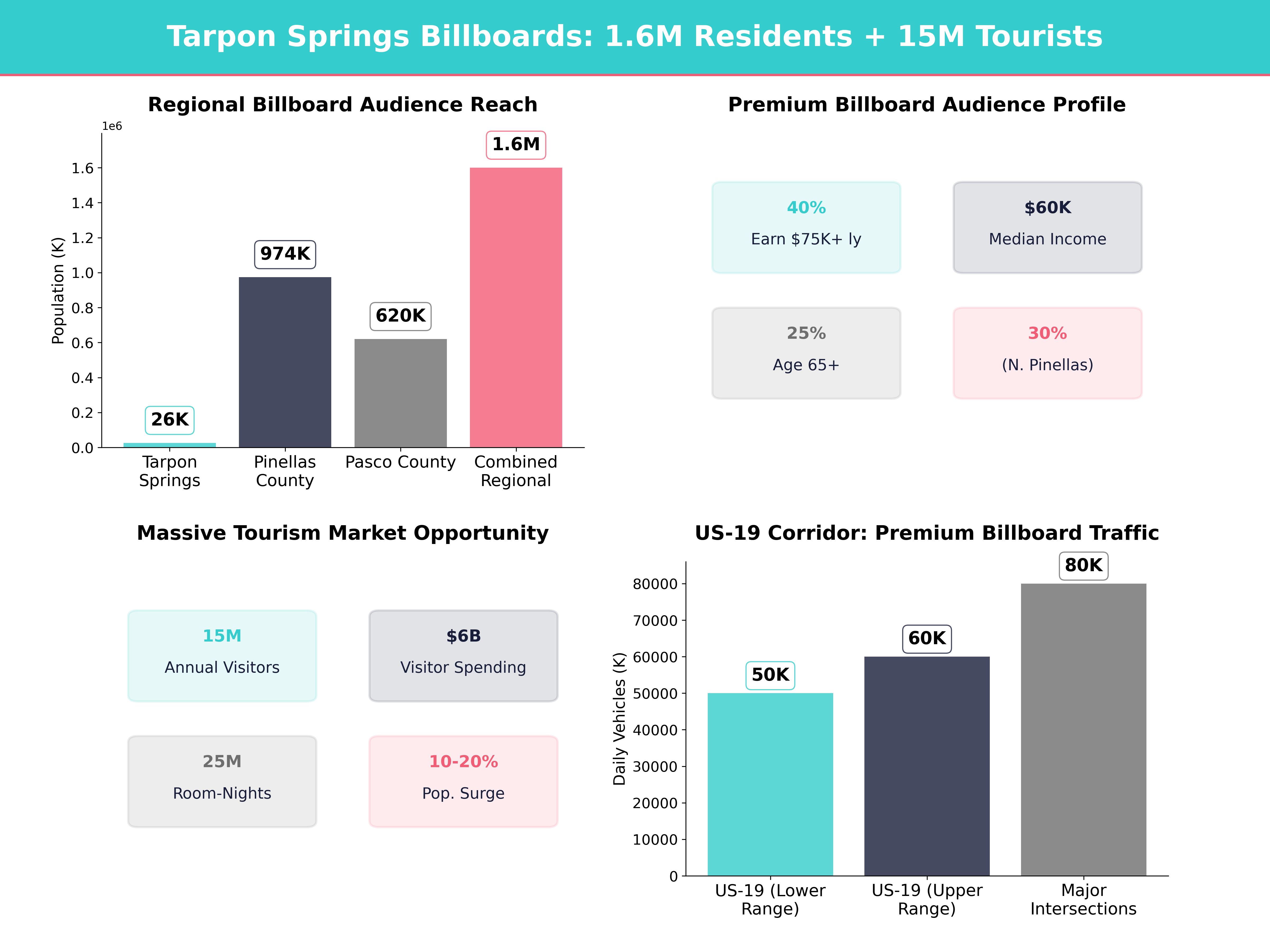 Tarpon Springs Billboards: 1.6M Residents + 15M Tourists

Regional Billboard Audience Reach

1e6

Population (K)

1.6
1.4
1.2
1.0
0.8
0.6
0.4
0.2
0.0

26K
974K
620K
1.6M

Tarpon Springs
Pinellas County
Pasco County
Combined Regional

Premium Billboard Audience Profile

40%
Earn $75K+ ly

$60K
Median Income

25%
Age 65+

30%
(N. Pinellas)

Massive Tourism Market Opportunity

15M
Annual Visitors

$6B
Visitor Spending

25M
Room-Nights

10-20%
Pop. Surge

US-19 Corridor: Premium Billboard Traffic

Daily Vehicles (K)

80000
70000
60000
50000
40000
30000
20000
10000
0

50K
60K
80K

US-19 (Lower Range)
US-19 (Upper Range)
Major Intersections