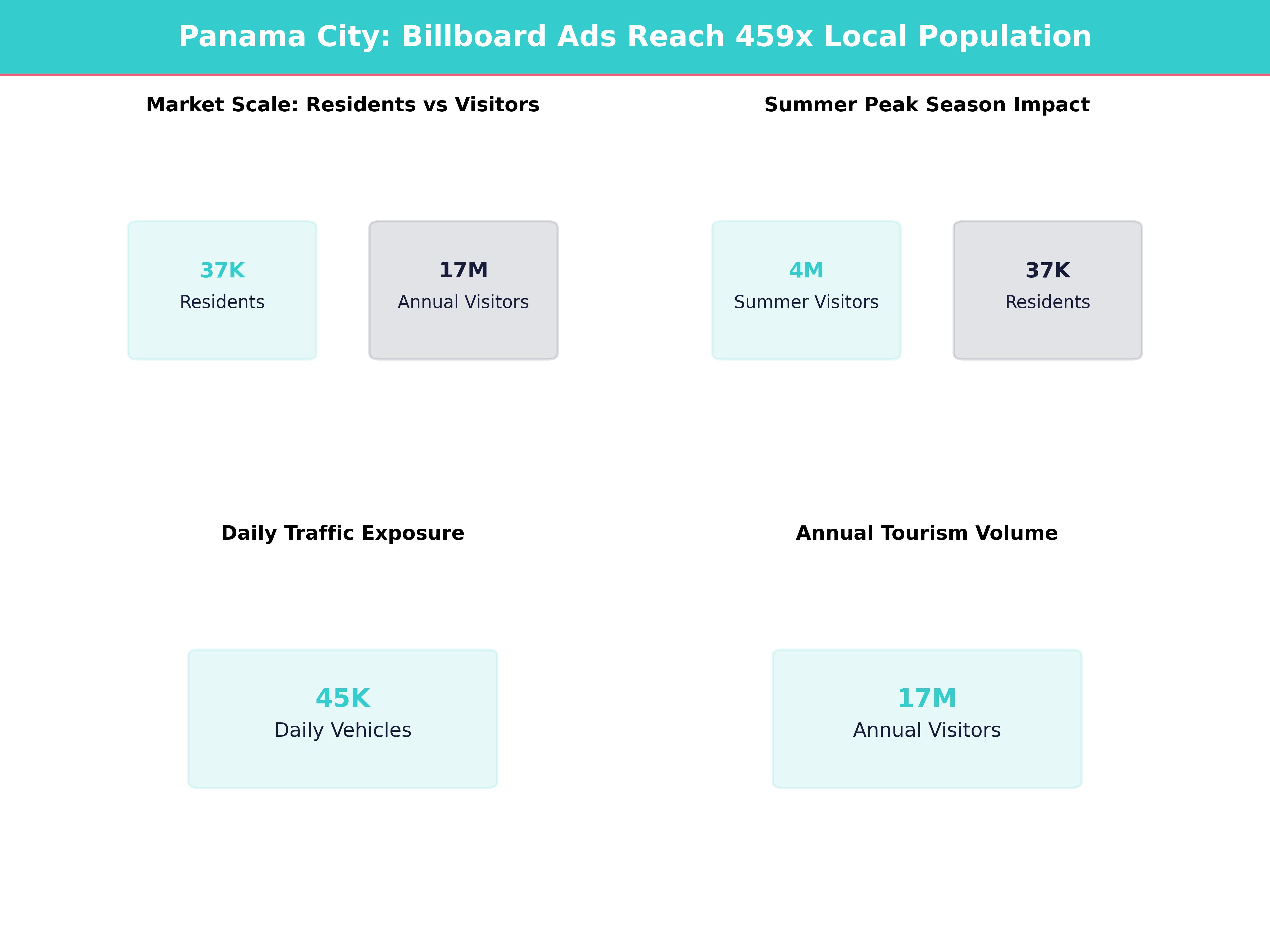 Panama City: Billboard Ads Reach 459x Local Population

Market Scale: Residents vs Visitors

37K
Residents

17M
Annual Visitors

Summer Peak Season Impact

4M
Summer Visitors

37K
Residents

Daily Traffic Exposure

45K
Daily Vehicles

Annual Tourism Volume

17M
Annual Visitors