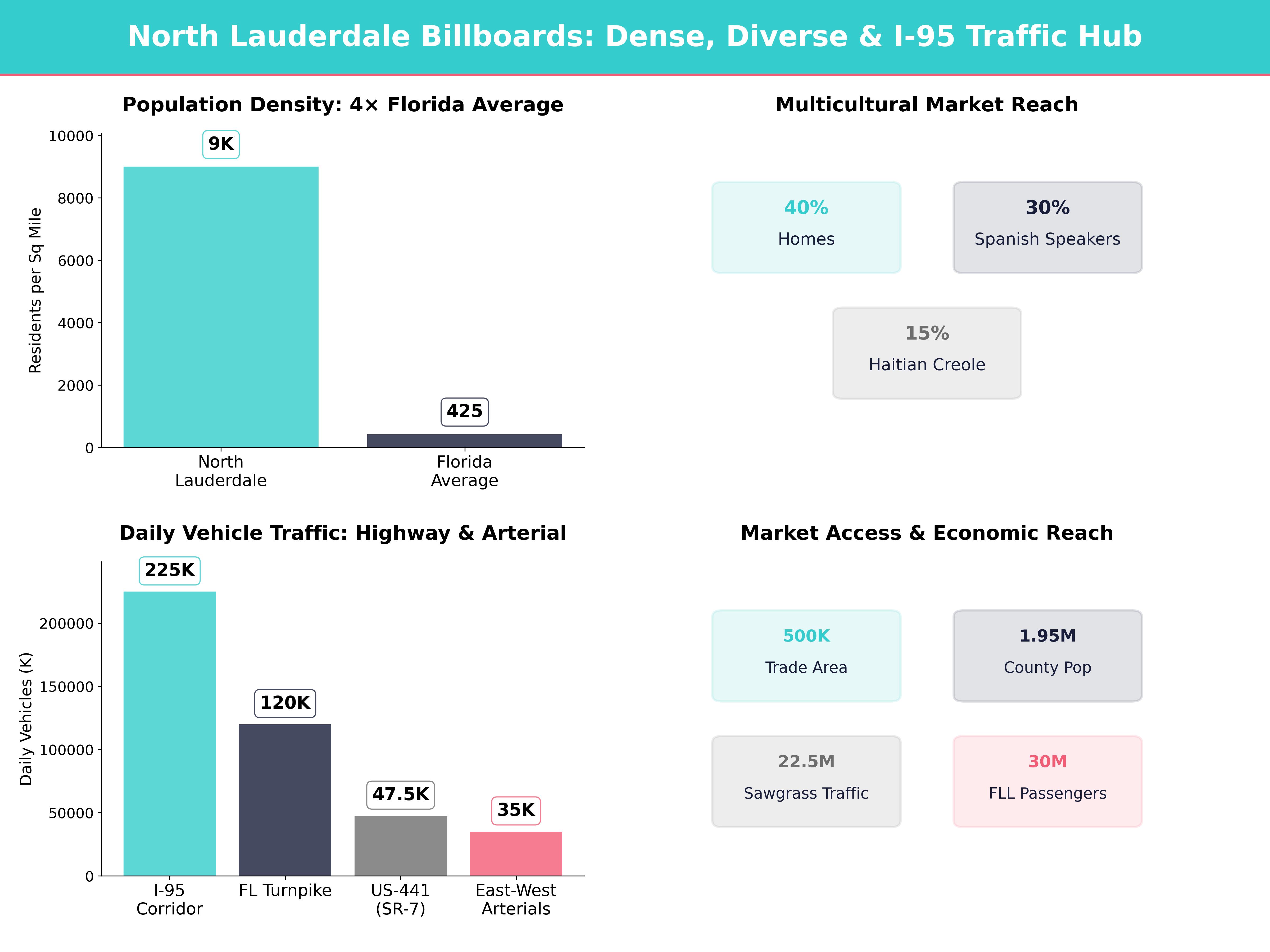 North Lauderdale Billboards: Dense, Diverse & I-95 Traffic Hub

Population Density: 4× Florida Average

Residents per Sq Mile

10000
8000
6000
4000
2000
0

9K
425

North Lauderdale
Florida Average

Multicultural Market Reach

40%
Homes

30%
Spanish Speakers

15%
Haitian Creole

Daily Vehicle Traffic: Highway & Arterial

Daily Vehicles (K)

200000
150000
100000
50000
0

225K
120K
47.5K
35K

I-95 Corridor
FL Turnpike
US-441 (SR-7)
East-West Arterials

Market Access & Economic Reach

500K
Trade Area

1.95M
County Pop

22.5M
Sawgrass Traffic

30M
FLL Passengers