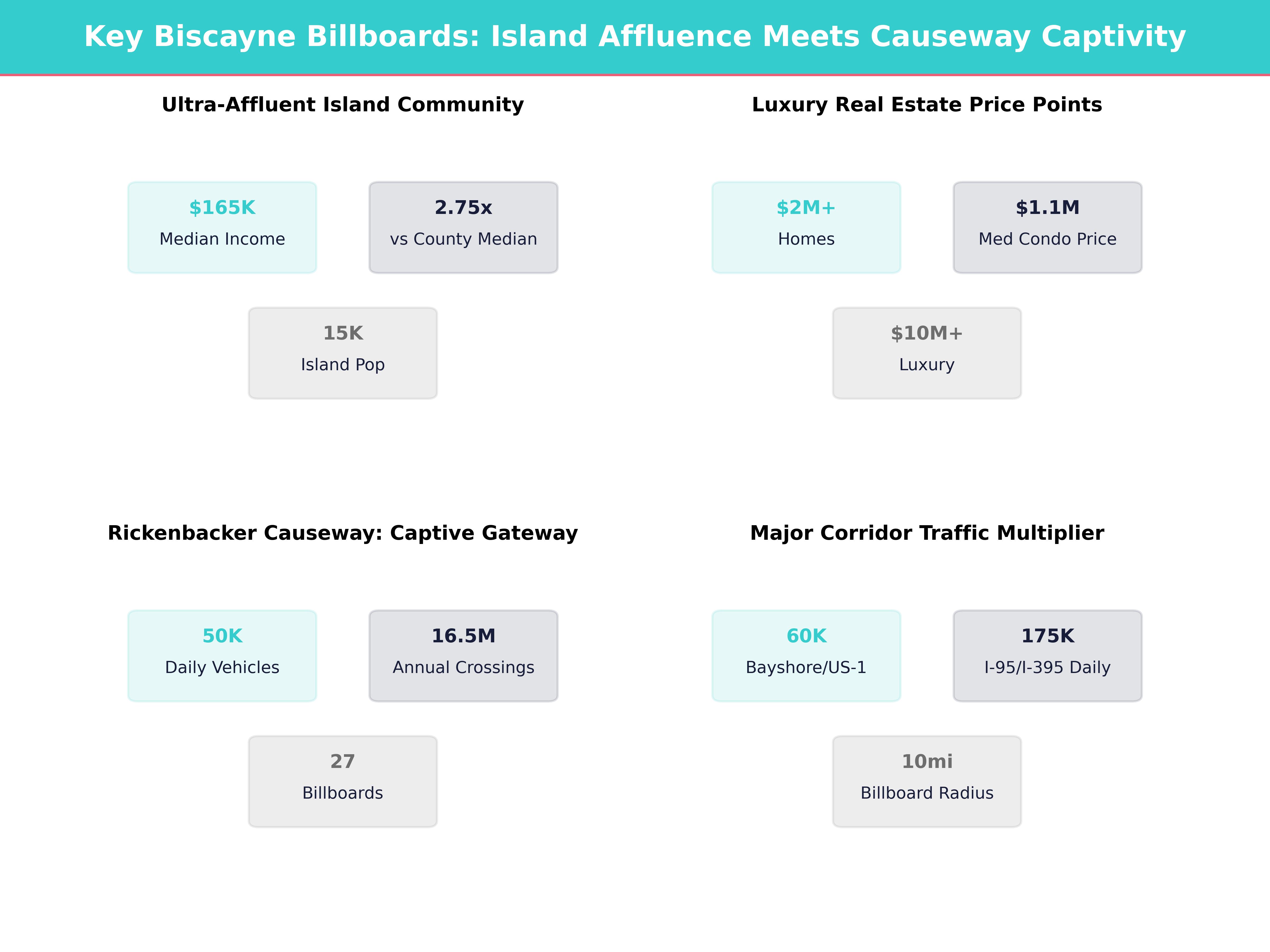 Key Biscayne Billboards: Island Affluence Meets Causeway Captivity

Ultra-Affluent Island Community

\$165K
Median Income

2.75x
vs County Median

15K
Island Pop

Luxury Real Estate Price Points

\$2M+
Homes

\$1.1M
Med Condo Price

\$10M+
Luxury

Rickenbacker Causeway: Captive Gateway

50K
Daily Vehicles

16.5M
Annual Crossings

27
Billboards

Major Corridor Traffic Multiplier

60K
Bayshore/US-1

175K
I-95/I-395 Daily

10mi
Billboard Radius