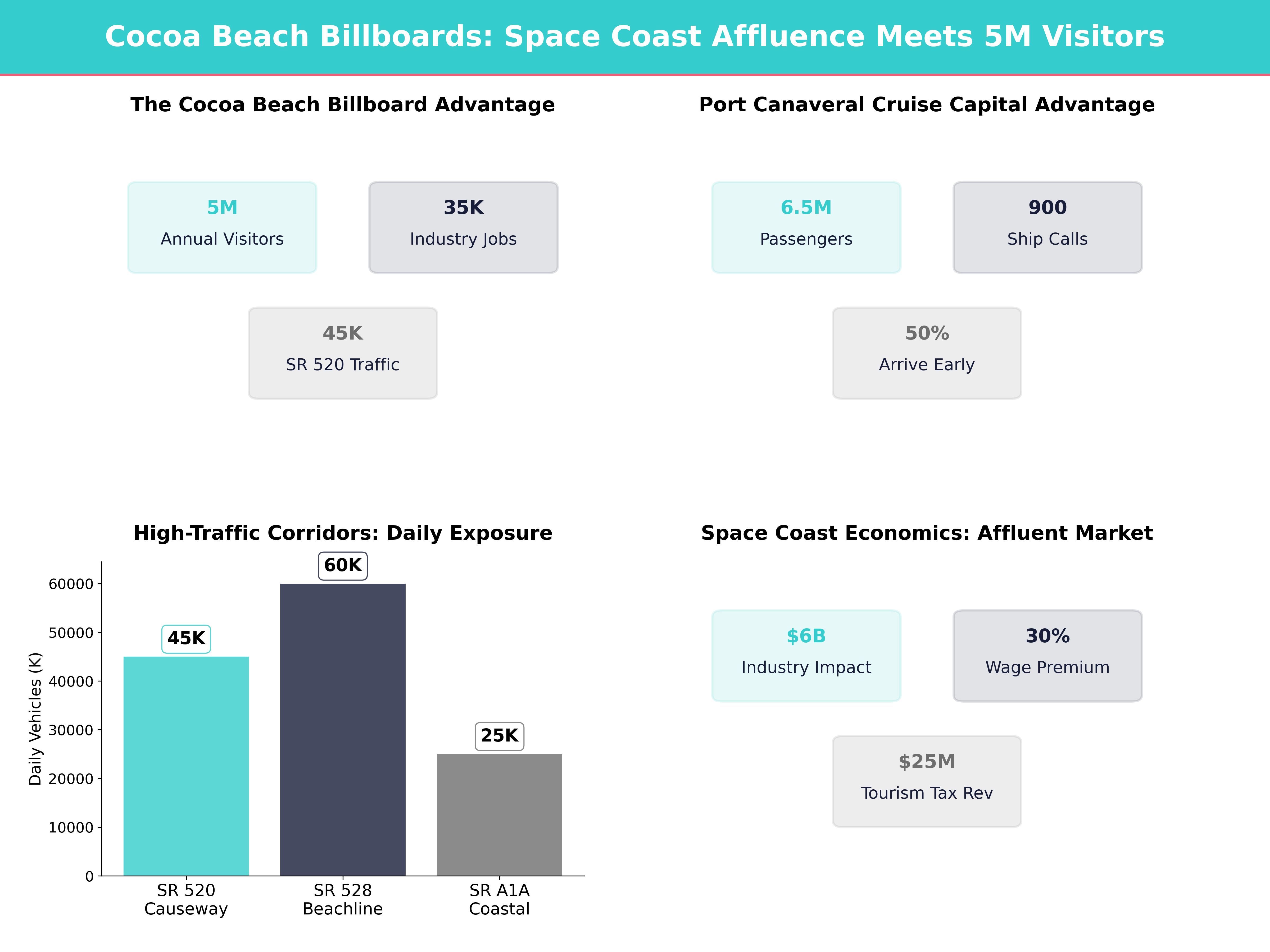 Cocoa Beach Billboards: Space Coast Affluence Meets 5M Visitors

The Cocoa Beach Billboard Advantage

5M
Annual Visitors

35K
Industry Jobs

45K
SR 520 Traffic

Port Canaveral Cruise Capital Advantage

6.5M
Passengers

900
Ship Calls

50%
Arrive Early

High-Traffic Corridors: Daily Exposure

Daily Vehicles (K)

60000
50000
40000
30000
20000
10000
0

45K
60K
25K

SR 520
Causeway

SR 528
Beachline

SR A1A
Coastal

Space Coast Economics: Affluent Market

$6B
Industry Impact

30%
Wage Premium

$25M
Tourism Tax Rev