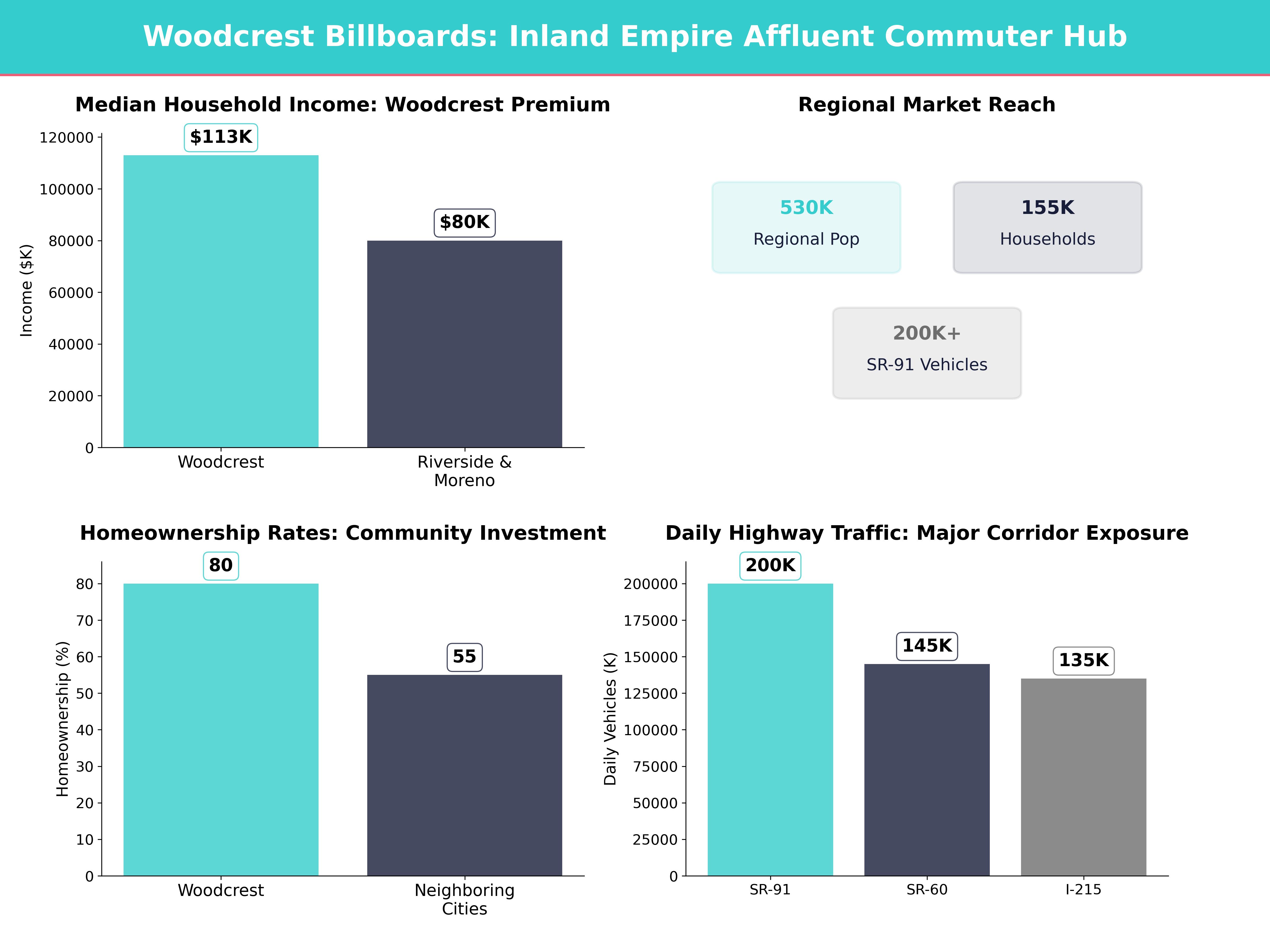 Woodcrest Billboards: Inland Empire Affluent Commuter Hub

Median Household Income: Woodcrest Premium

Income ($K)

120000
100000
80000
60000
40000
20000
0

$113K
$80K

Woodcrest
Riverside & Moreno

Regional Market Reach

530K
Regional Pop

155K
Households

200K+
SR-91 Vehicles

Homeownership Rates: Community Investment

Homeownership (%)

80
70
60
50
40
30
20
10
0

80
55

Woodcrest
Neighboring Cities

Daily Highway Traffic: Major Corridor Exposure

Daily Vehicles (K)

200000
175000
150000
125000
100000
75000
50000
25000
0

200K
145K
135K

SR-91
SR-60
I-215