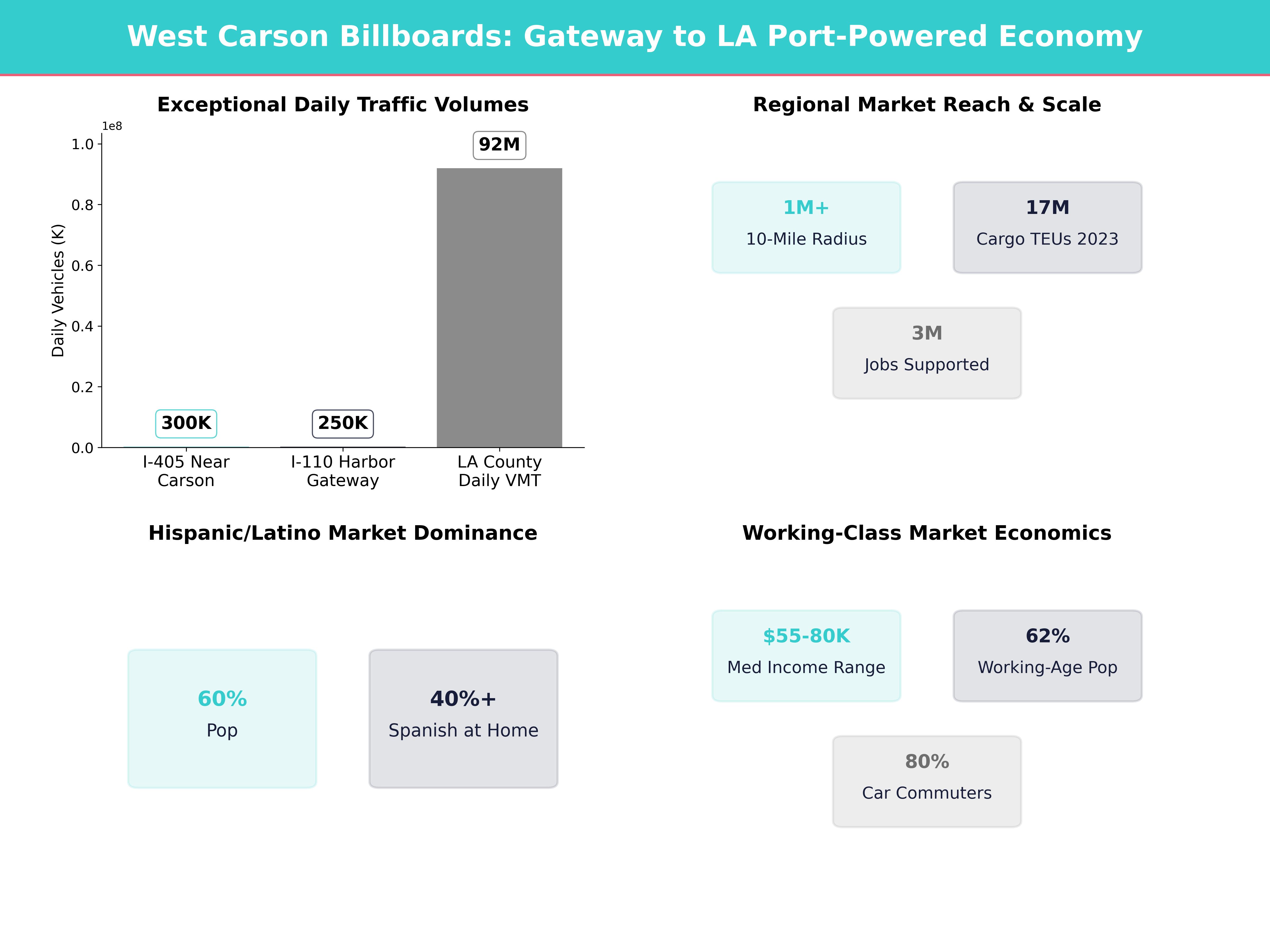 West Carson Billboards: Gateway to LA Port-Powered Economy

Exceptional Daily Traffic Volumes

1e8

Daily Vehicles (K)

1.0
0.8
0.6
0.4
0.2
0.0

300K
250K
92M

I-405 Near Carson
I-110 Harbor Gateway
LA County Daily VMT

Regional Market Reach & Scale

1M+
10-Mile Radius

17M
Cargo TEUs 2023

3M
Jobs Supported

Hispanic/Latino Market Dominance

60%
Pop

40%+
Spanish at Home

Working-Class Market Economics

$55-80K
Med Income Range

62%
Working-Age Pop

80%
Car Commuters