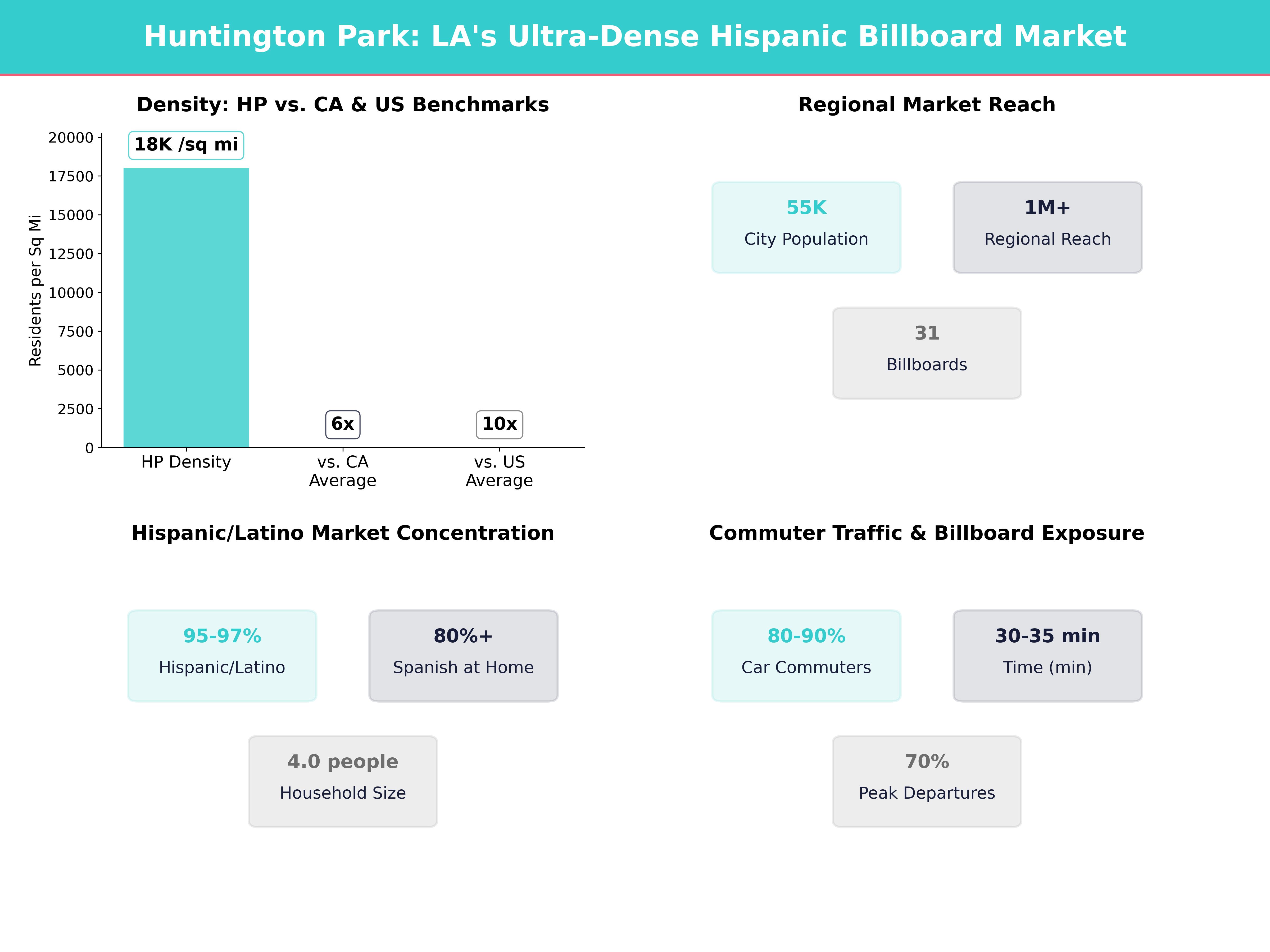 Huntington Park: LA's Ultra-Dense Hispanic Billboard Market

Density: HP vs. CA & US Benchmarks

Residents per Sq Mi

20000
17500
15000
12500
10000
7500
5000
2500
0

18K /sq mi

6x

10x

HP Density
vs. CA Average
vs. US Average

Regional Market Reach

55K
City Population

1M+
Regional Reach

31
Billboards

Hispanic/Latino Market Concentration

95-97%
Hispanic/Latino

80%+
Spanish at Home

4.0 people
Household Size

Commuter Traffic & Billboard Exposure

80-90%
Car Commuters

30-35 min
Time (min)

70%
Peak Departures