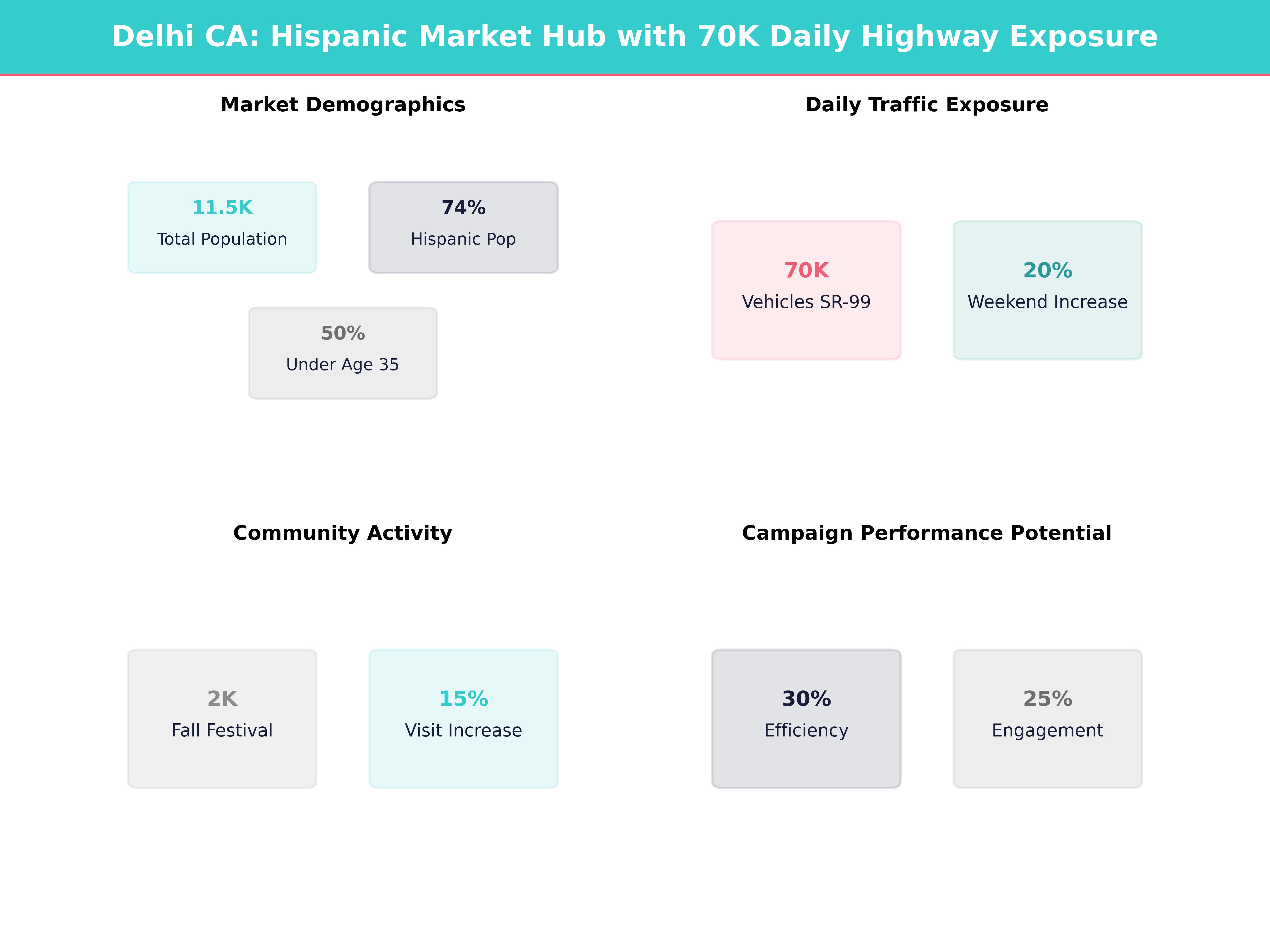 Delhi CA: Hispanic Market Hub with 70K Daily Highway Exposure

Market Demographics

11.5K
Total Population

74%
Hispanic Pop

50%
Under Age 35

Daily Traffic Exposure

70K
Vehicles SR-99

20%
Weekend Increase

Community Activity

2K
Fall Festival

15%
Visit Increase

Campaign Performance Potential

30%
Efficiency

25%
Engagement