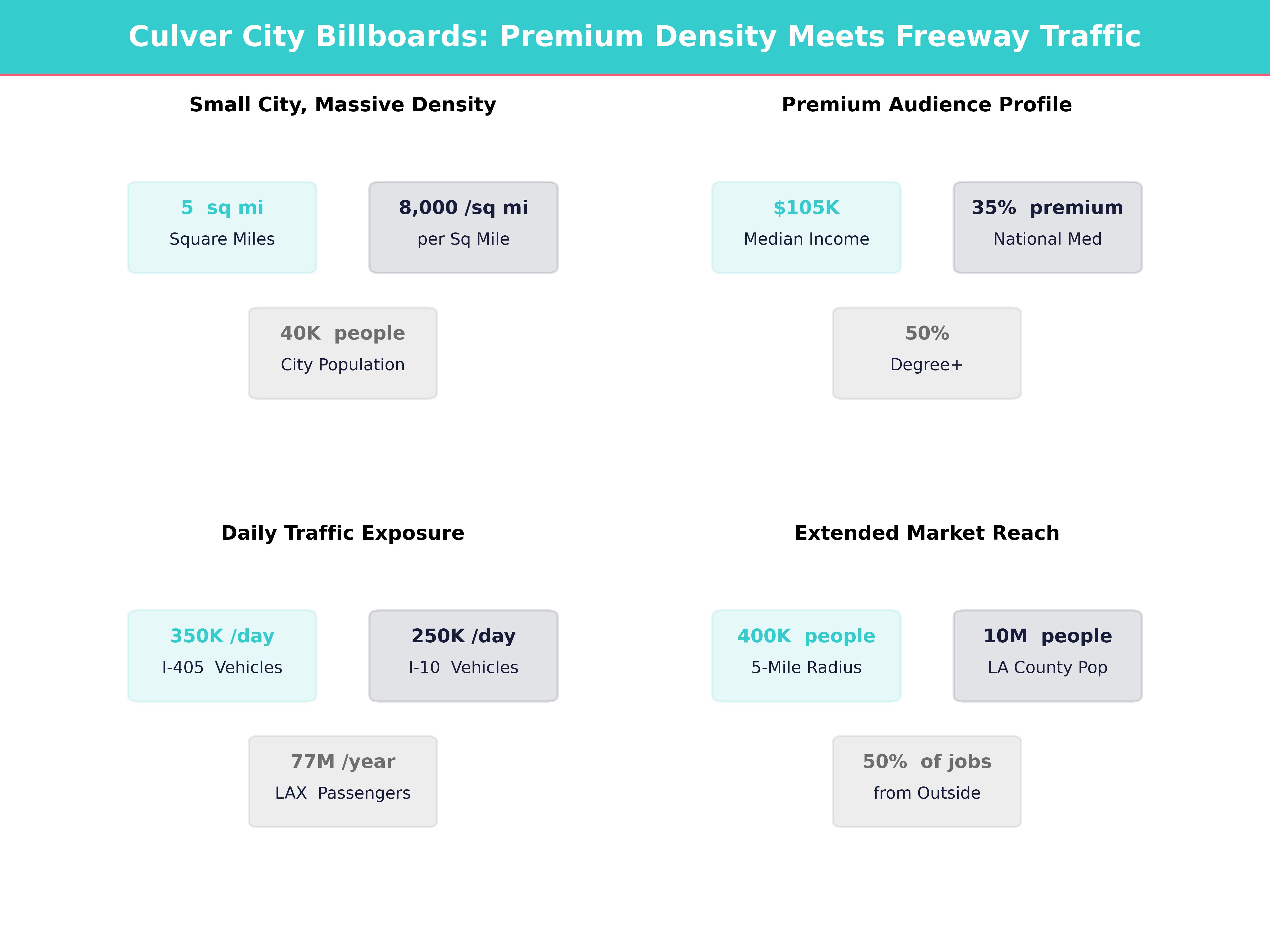 Culver City Billboards: Premium Density Meets Freeway Traffic

Small City, Massive Density

5 sq mi
Square Miles

8,000 /sq mi
per Sq Mile

40K people
City Population

Premium Audience Profile

$105K
Median Income

35% premium
National Med

50%
Degree+

Daily Traffic Exposure

350K /day
I-405 Vehicles

250K /day
I-10 Vehicles

77M /year
LAX Passengers

Extended Market Reach

400K people
5-Mile Radius

10M people
LA County Pop

50% of jobs
from Outside