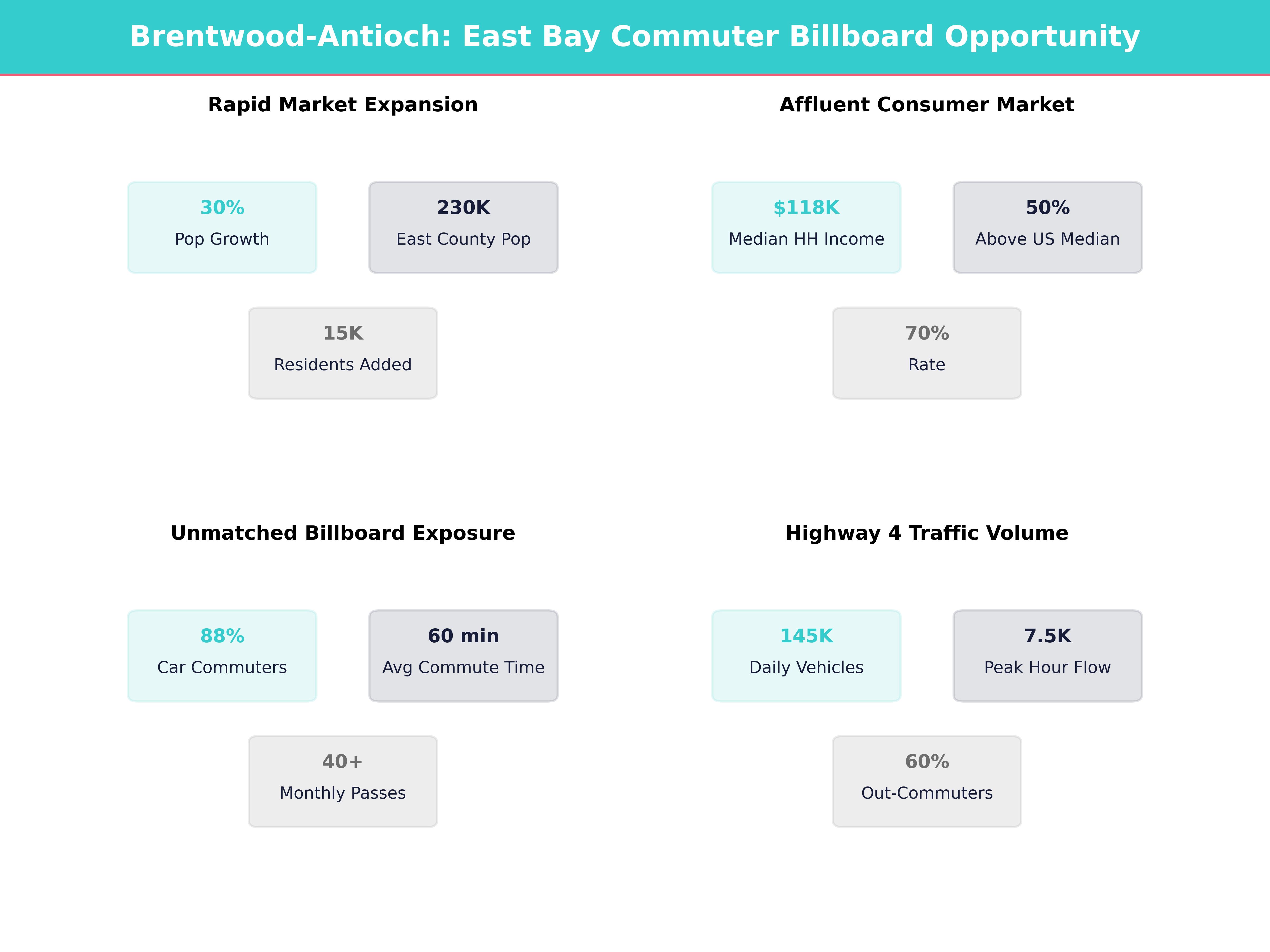 Brentwood-Antioch: East Bay Commuter Billboard Opportunity

Rapid Market Expansion

30%
Pop Growth

230K
East County Pop

15K
Residents Added

Affluent Consumer Market

$118K
Median HH Income

50%
Above US Median

70%
Rate

Unmatched Billboard Exposure

88%
Car Commuters

60 min
Avg Commute Time

40+
Monthly Passes

Highway 4 Traffic Volume

145K
Daily Vehicles

7.5K
Peak Hour Flow

60%
Out-Commuters