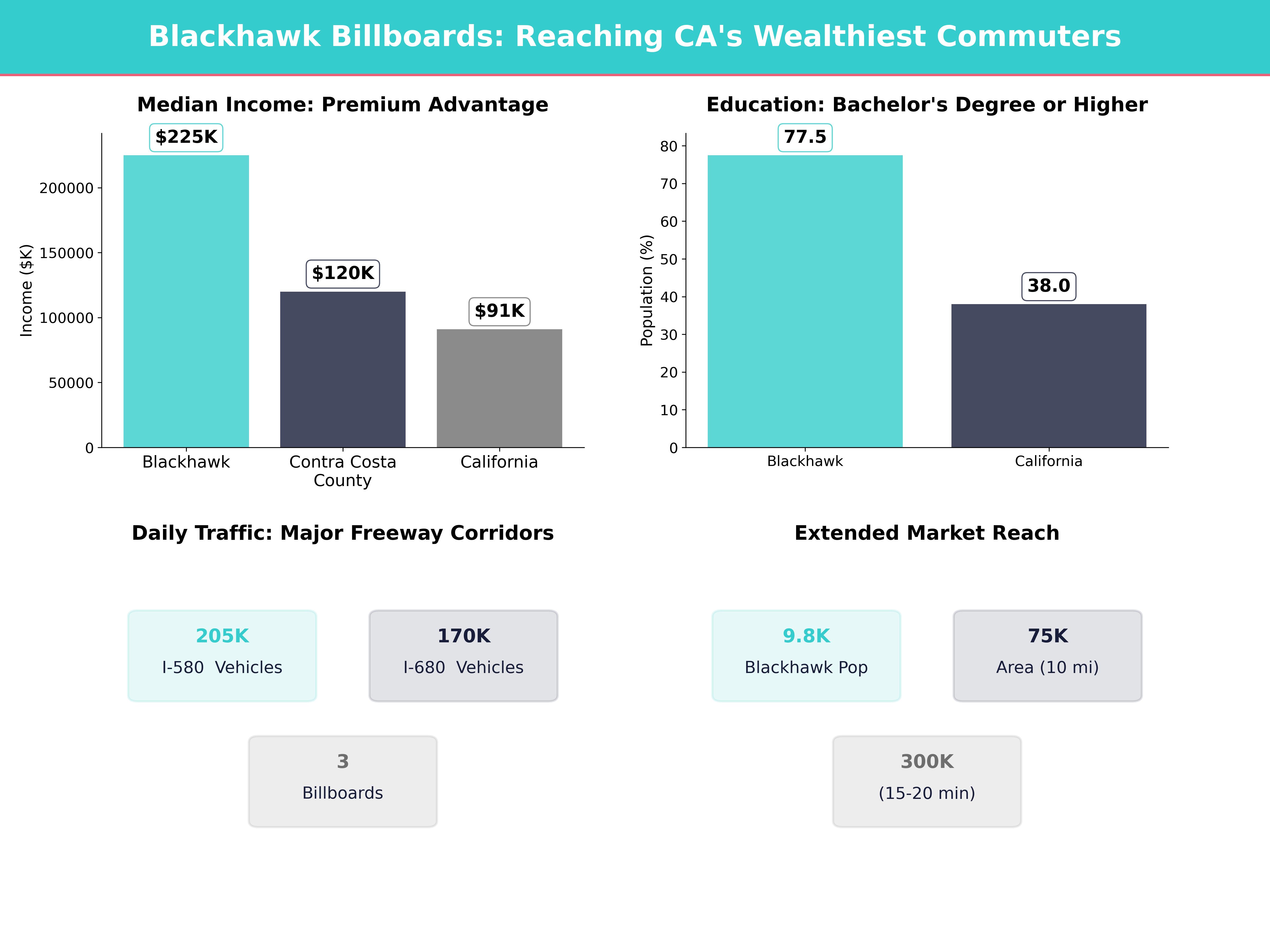 Blackhawk Billboards: Reaching CA's Wealthiest Commuters

Median Income: Premium Advantage

Income ($K)

200000
150000
100000
50000
0

$225K
$120K
$91K

Blackhawk
Contra Costa County
California

Education: Bachelor's Degree or Higher

Population (%)

80
70
60
50
40
30
20
10
0

77.5
38.0

Blackhawk
California

Daily Traffic: Major Freeway Corridors

205K
I-580 Vehicles

170K
I-680 Vehicles

3
Billboards

Extended Market Reach

9.8K
Blackhawk Pop

75K
Area (10 mi)

300K
(15-20 min)