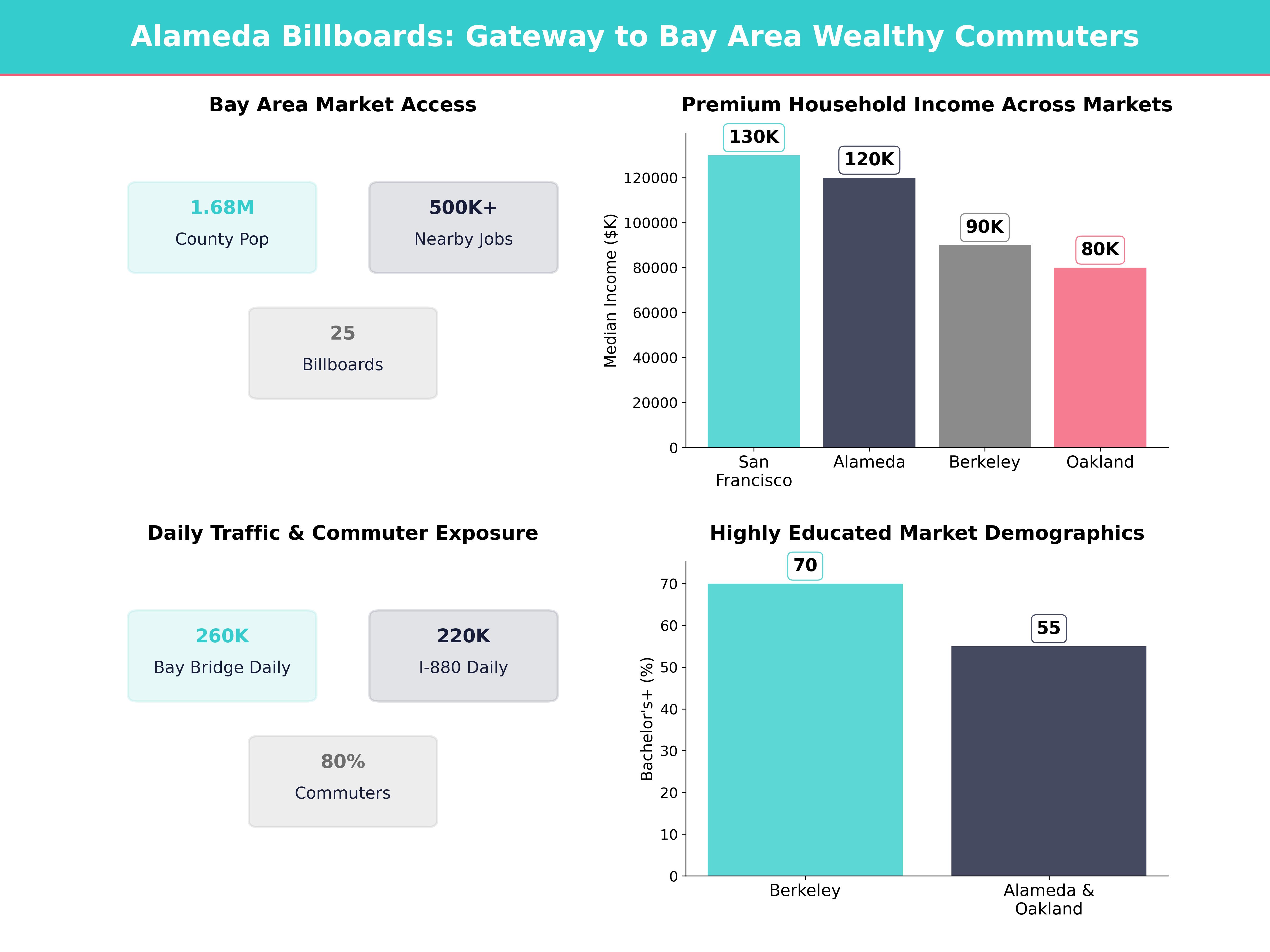 Alameda Billboards: Gateway to Bay Area Wealthy Commuters

Bay Area Market Access

1.68M
County Pop

500K+
Nearby Jobs

25
Billboards

Premium Household Income Across Markets

Median Income ($K)

120000
100000
80000
60000
40000
20000
0

130K
120K
90K
80K

San Francisco
Alameda
Berkeley
Oakland

Daily Traffic & Commuter Exposure

260K
Bay Bridge Daily

220K
I-880 Daily

80%
Commuters

Highly Educated Market Demographics

Bachelor's+ (%)

70
60
50
40
30
20
10
0

70
55

Berkeley
Alameda & Oakland