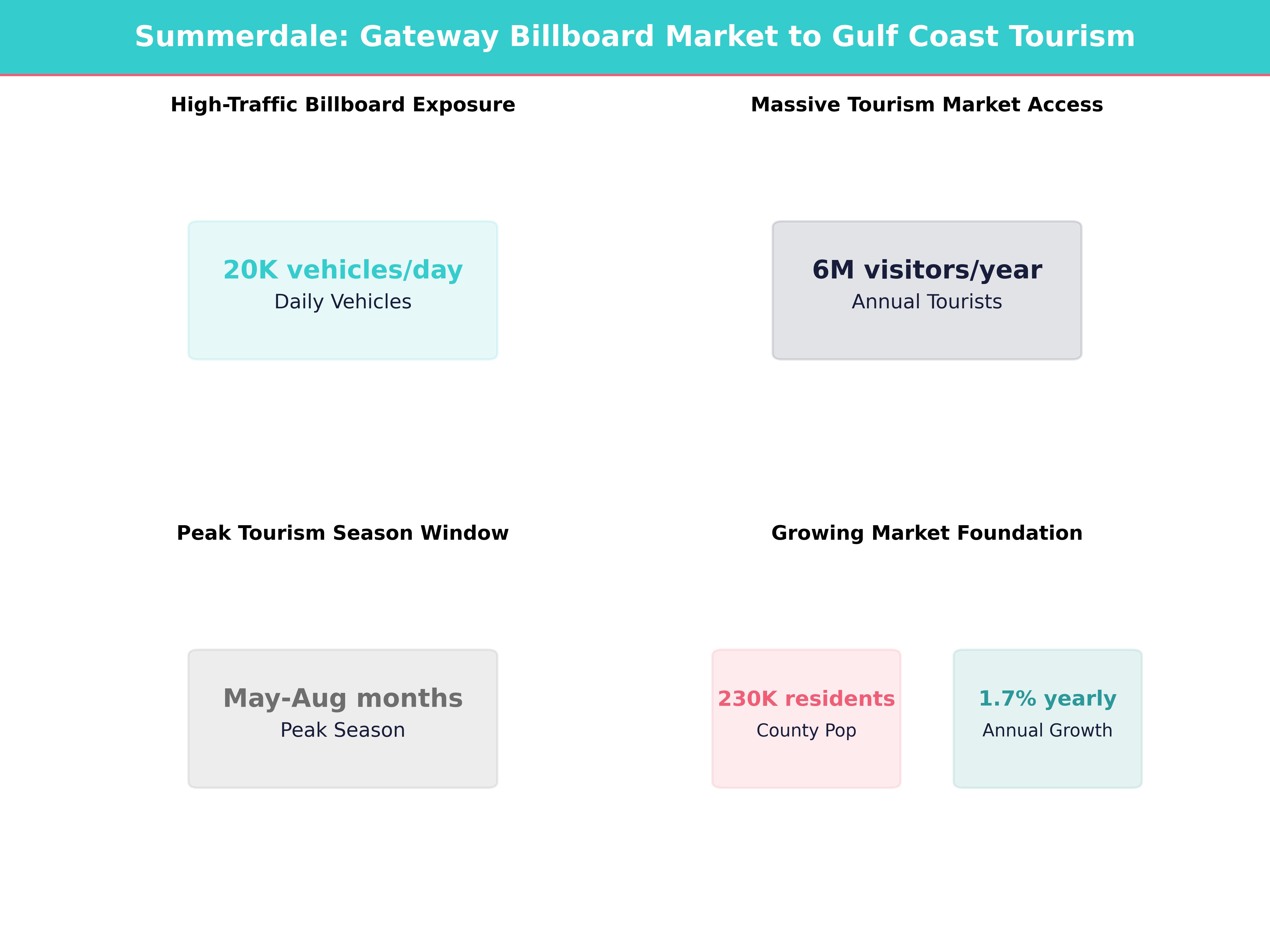 Summerdale: Gateway Billboard Market to Gulf Coast Tourism

High-Traffic Billboard Exposure

20K vehicles/day
Daily Vehicles

Massive Tourism Market Access

6M visitors/year
Annual Tourists

Peak Tourism Season Window

May-Aug months
Peak Season

Growing Market Foundation

230K residents
County Pop

1.7% yearly
Annual Growth