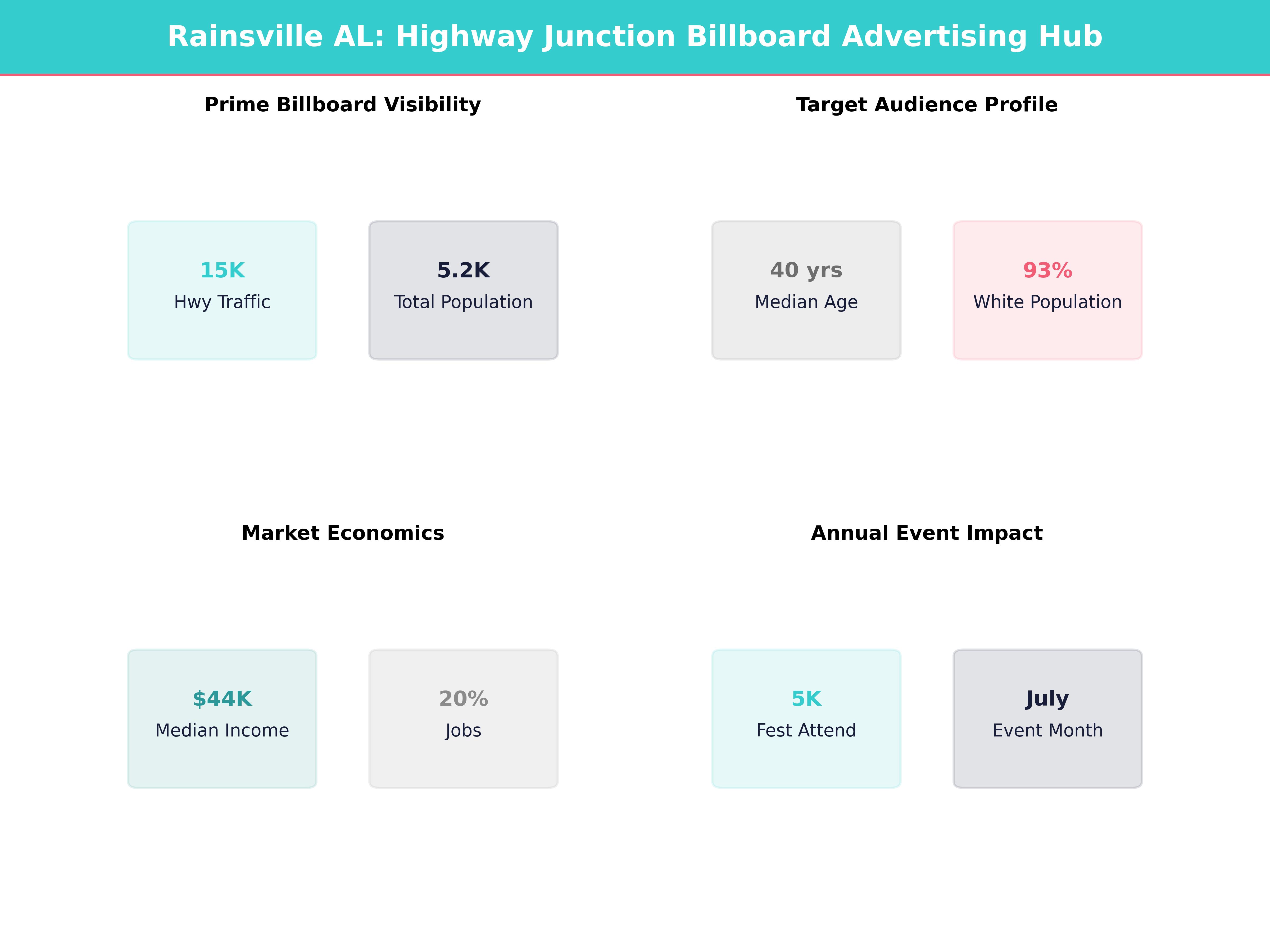 Rainsville AL: Highway Junction Billboard Advertising Hub

Prime Billboard Visibility

15K
Hwy Traffic

5.2K
Total Population

Target Audience Profile

40 yrs
Median Age

93%
White Population

Market Economics

$44K
Median Income

20%
Jobs

Annual Event Impact

5K
Fest Attend

July
Event Month